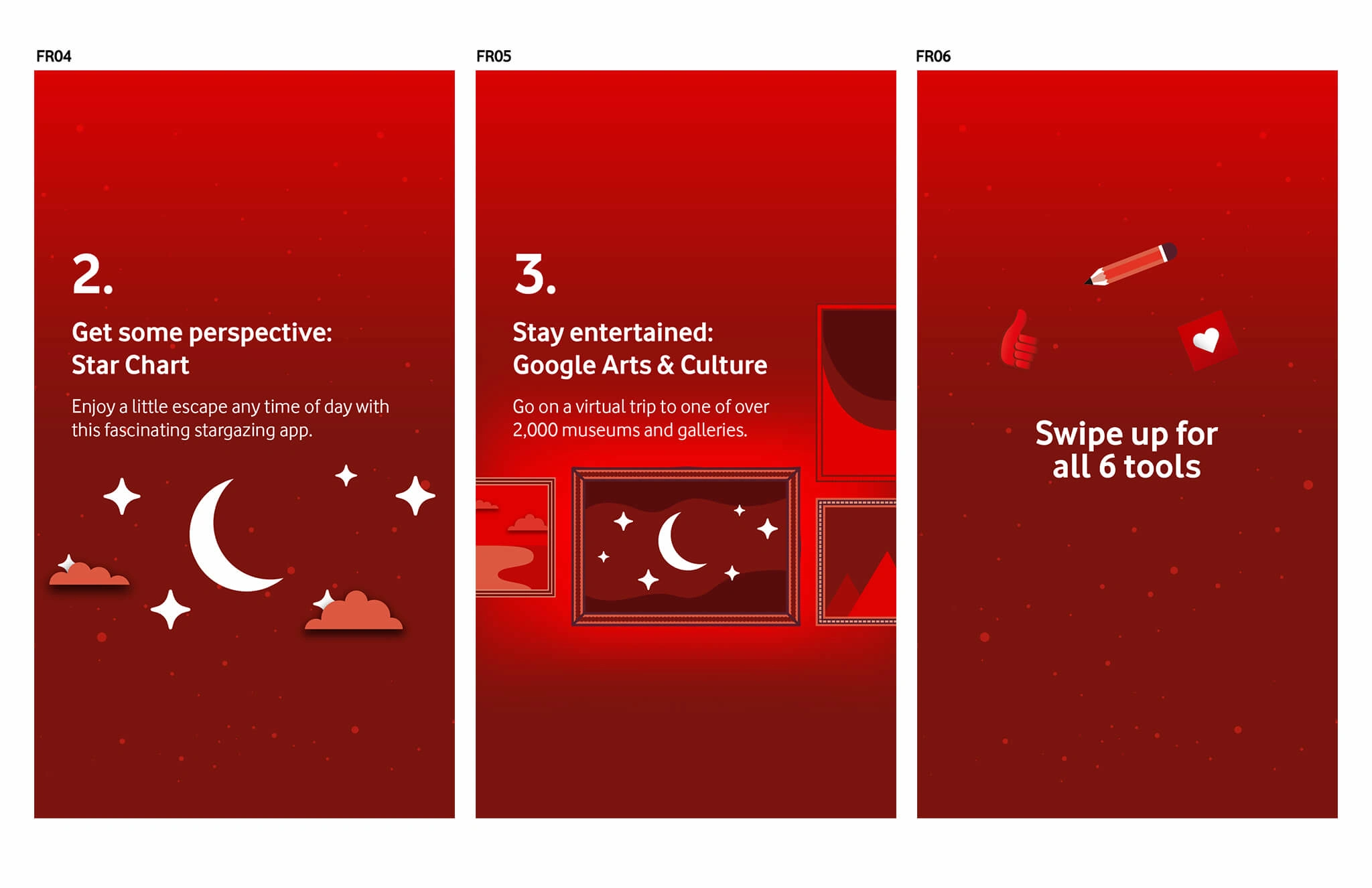 FR04

2.

Get some perspective:
Star Chart

Enjoy a little escape any time of day with this fascinating stargazing app.

FR05

3.

Stay entertained:
Google Arts & Culture

Go on a virtual trip to one of over 2,000 museums and galleries.

FR06

Swipe up for all 6 tools