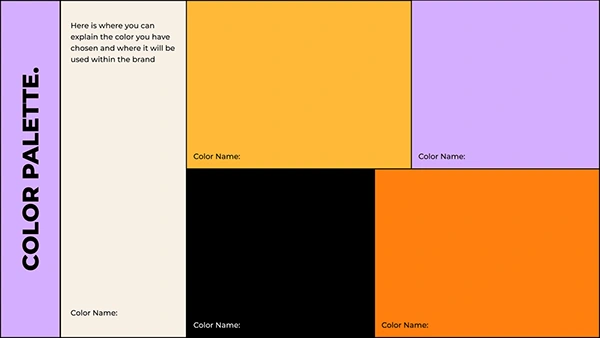 COLOR PALETTE.

Here is where you can explain the color you have chosen and where it will be used within the brand

Color Name:

Color Name:

Color Name:

Color Name:

Color Name: