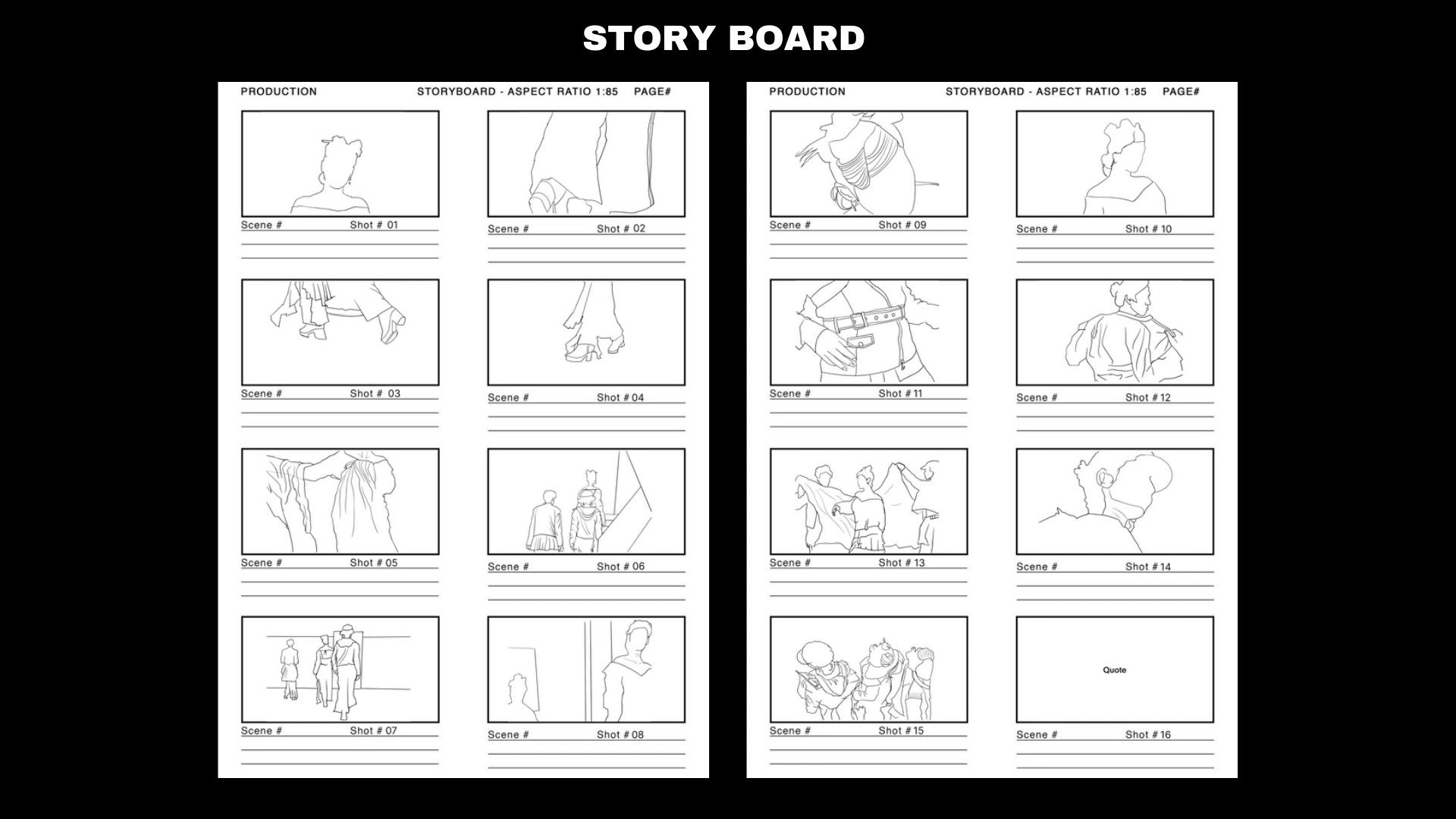 STORY BOARD

PRODUCTION STORYBOARD - ASPECT RATIO 1:85 PAGE#

Scene # Shot # 01

Scene # Shot # 02

Scene # Shot # 03

Scene # Shot # 04

Scene # Shot # 05

Scene # Shot # 06

Scene # Shot # 07

Scene # Shot # 08

PRODUCTION STORYBOARD - ASPECT RATIO 1:85 PAGE#

Scene # Shot # 09

Scene # Shot # 10

Scene # Shot # 11

Scene # Shot # 12

Scene # Shot # 13

Scene # Shot # 14

Scene # Shot # 15

Quote

Scene # Shot # 16