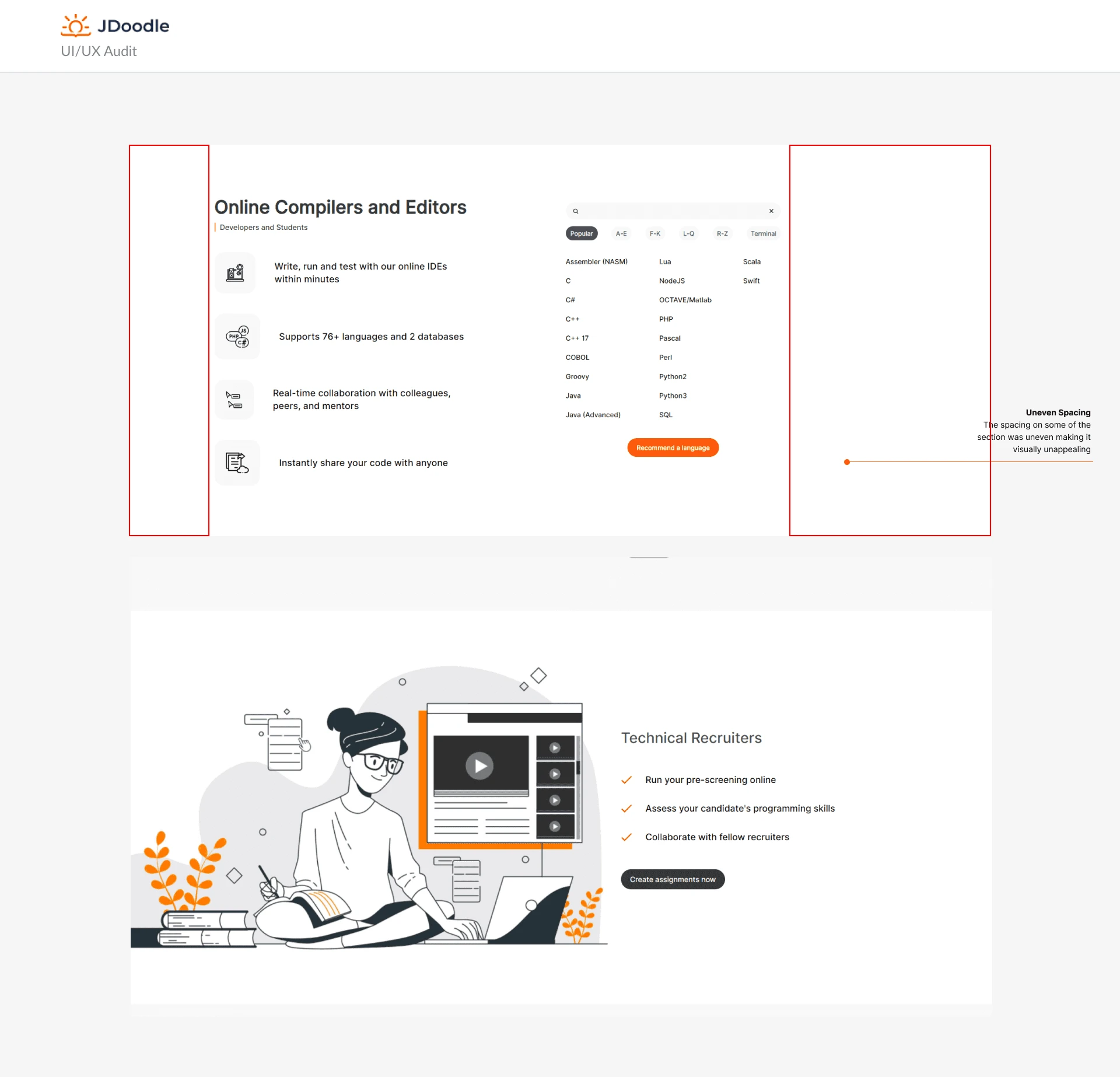 JDoodle
UI/UX Audit

Online Compilers and Editors
Developers and Students

Write, run and test with our online IDEs within minutes

Supports 76+ languages and 2 databases

Real-time collaboration with colleagues, peers, and mentors

Instantly share your code with anyone

Popular A-E F-K L-Q R-Z Terminal

Assembler (NASM)
C
C#
C++
C++ 17
COBOL
Groovy
Java
Java (Advanced)

Lua
NodeJS
OCTAVE/Matlab
PHP
Pascal
Perl
Python2
Python3
SQL

Scala
Swift

Recommend a language

Uneven Spacing
The spacing on some of the section was uneven making it visually unappealing

Technical Recruiters

Run your pre-screening online

Assess your candidate's programming skills

Collaborate with fellow recruiters

Create assignments now