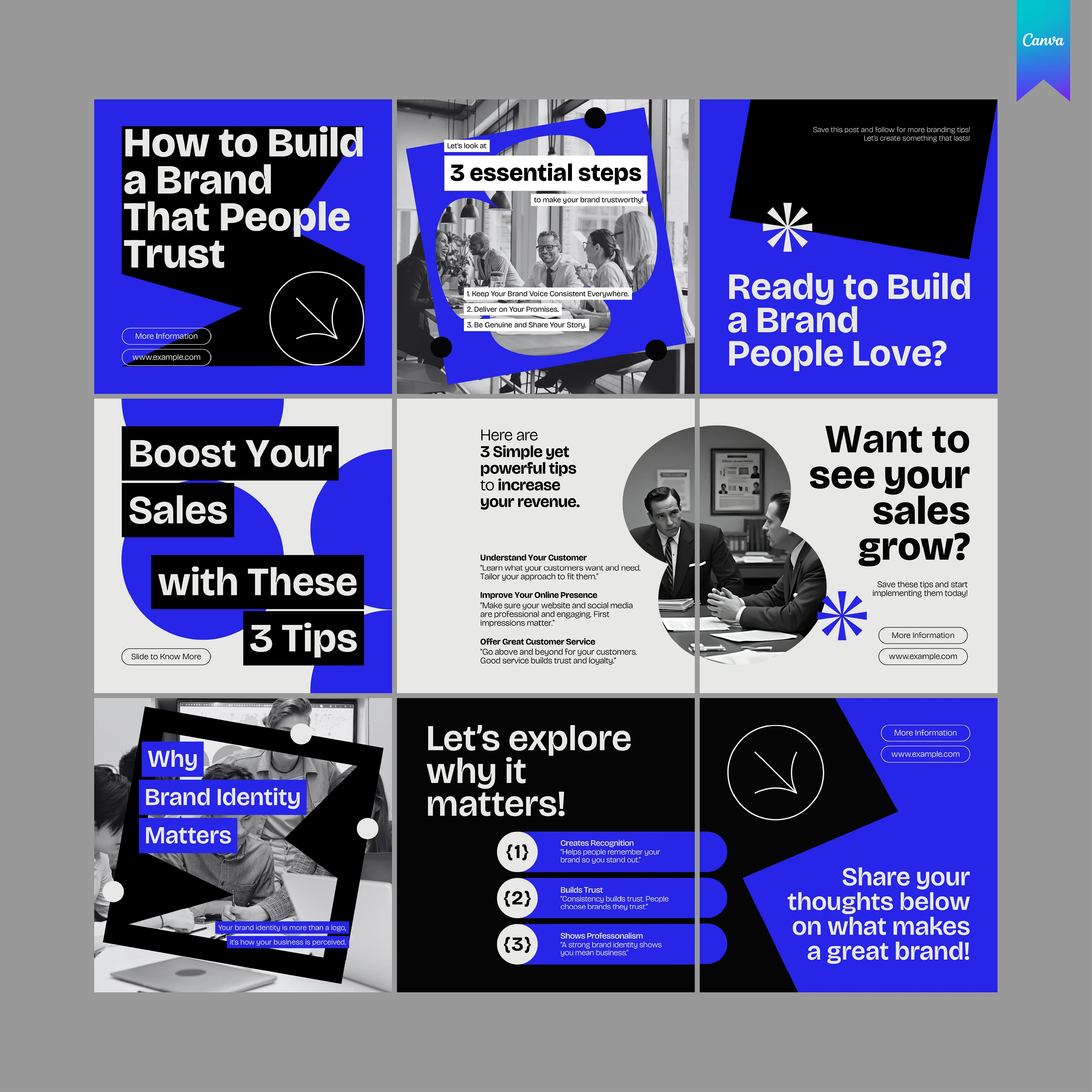 Canva

How to Build a Brand That People Trust

More Information

www.example.com

Let's look at

3 essential steps

to make your brand trustworthy!

1. Keep Your Brand Voice Consistent Everywhere.

2. Deliver on Your Promises.

3. Be Genuine and Share Your Story.

Save this post and follow for more branding tips!
Let's create something that lasts!

Ready to Build a Brand People Love?

Boost Your Sales with These 3 Tips

Slide to Know More

Here are
3 Simple yet powerful tips to increase your revenue.

Understand Your Customer
"Learn what your customers want and need. Tailor your approach to fit them."

Improve Your Online Presence
"Make sure your website and social media are professional and engaging. First impressions matter."

Offer Great Customer Service
"Go above and beyond for your customers. Good service builds trust and loyalty."

Want to see your sales grow?

Save these tips and start implementing them today!

More Information

www.example.com

Why Brand Identity Matters

Your brand identity is more than a logo,
it's how your business is perceived.

Let's explore why it matters!

{1}
Creates Recognition
"Helps people remember your brand so you stand out."

{2}
Builds Trust
"Consistency builds trust. People choose brands they trust."

{3}
Shows Professonalism
"A strong brand identity shows you mean business."

More Information

www.example.com

Share your thoughts below on what makes a great brand!