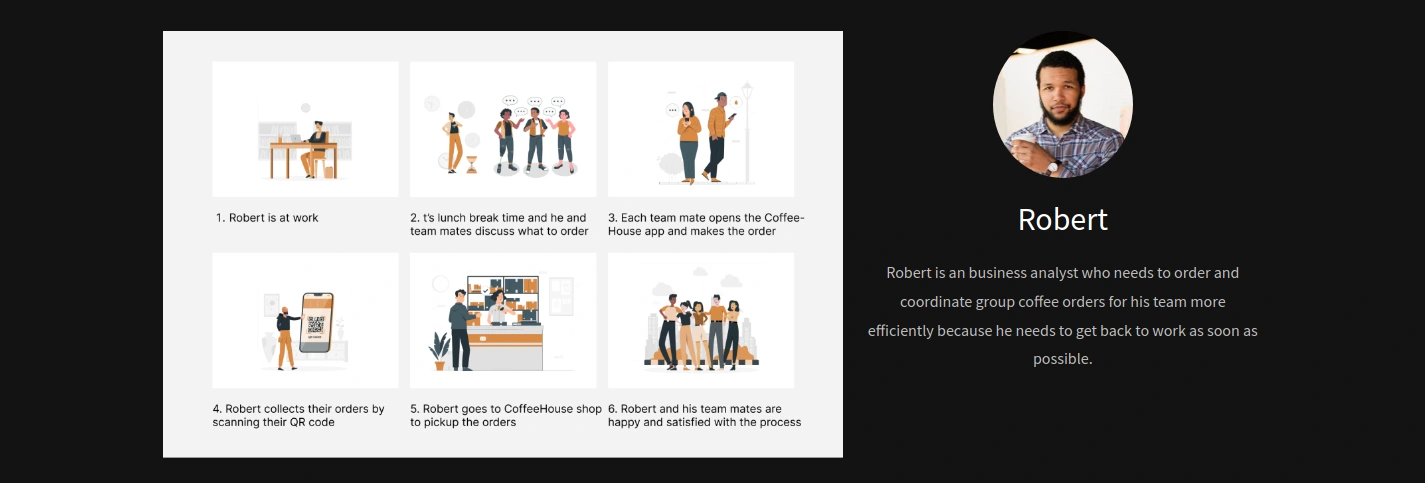 1. Robert is at work

2. t's lunch break time and he and team mates discuss what to order

3. Each team mate opens the Coffee-House app and makes the order

4. Robert collects their orders by scanning their QR code

5. Robert goes to CoffeeHouse shop to pickup the orders

6. Robert and his team mates are happy and satisfied with the process

Robert

Robert is an business analyst who needs to order and coordinate group coffee orders for his team more efficiently because he needs to get back to work as soon as possible.