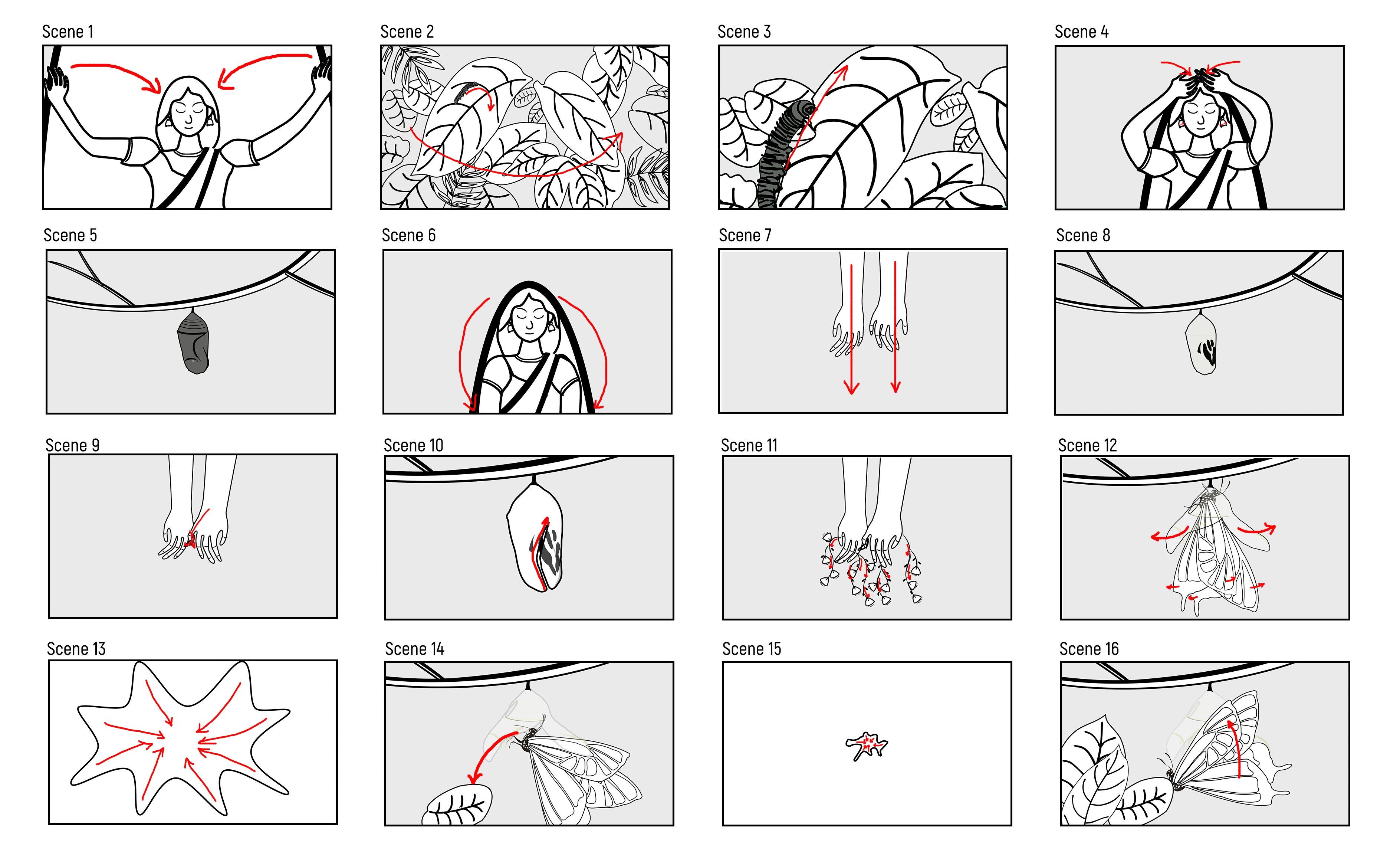 Scene 1

Scene 2

Scene 3

Scene 4

Scene 5

Scene 6

Scene 7

Scene 8

Scene 9

Scene 10

Scene 11

Scene 12

Scene 13

Scene 14

Scene 15

Scene 16