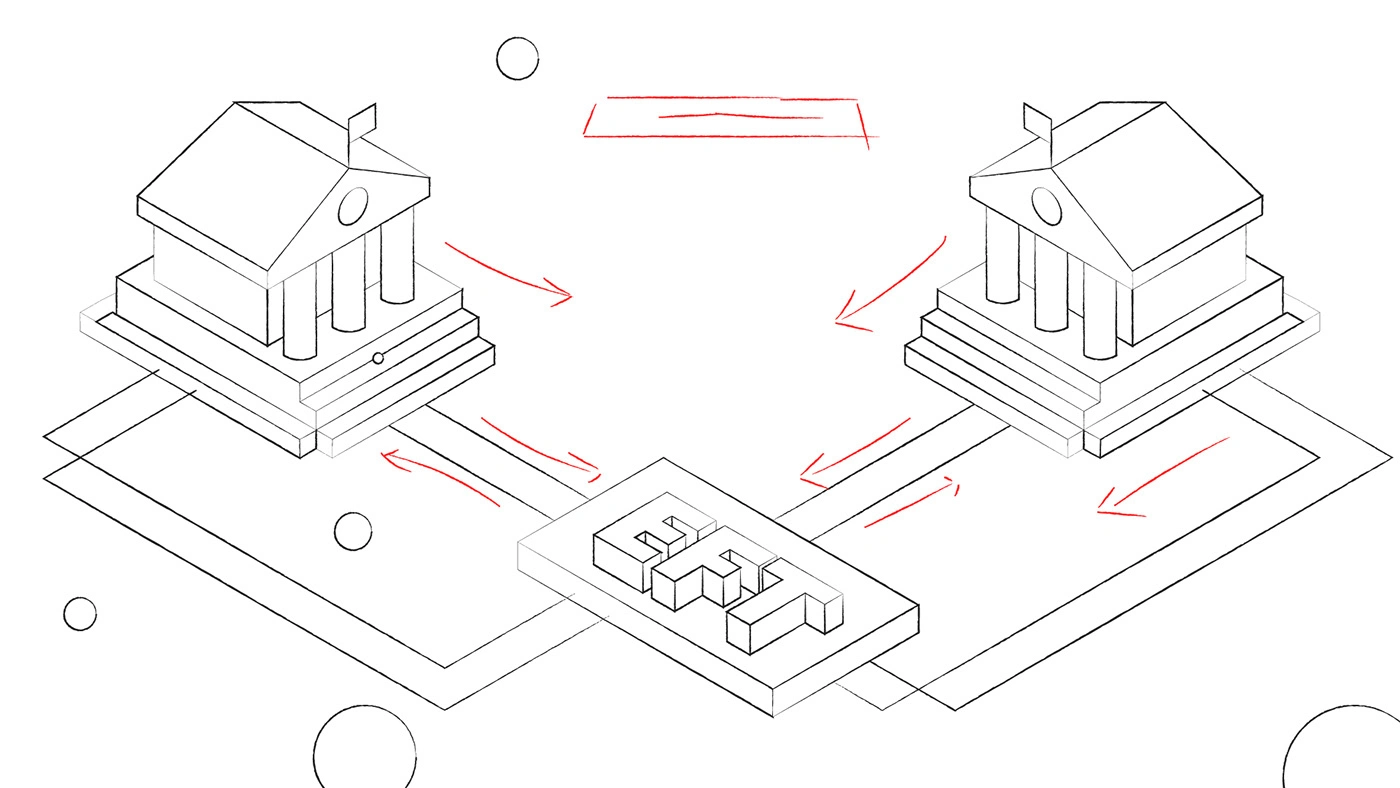 EFT