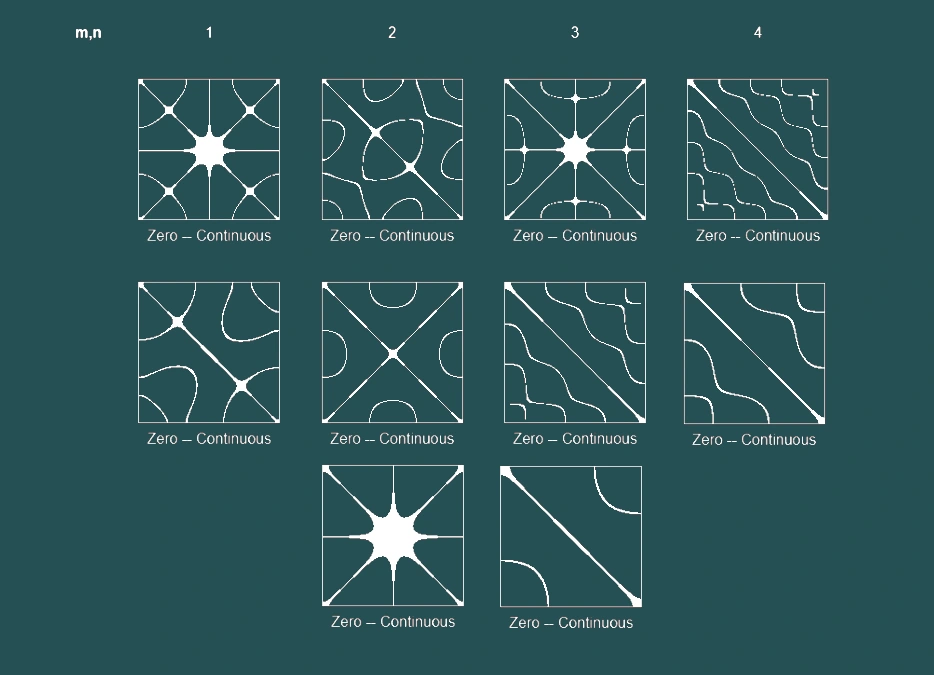 m,n

1

2

3

4

Zero -- Continuous

Zero -- Continuous

Zero -- Continuous

Zero -- Continuous

Zero -- Continuous

Zero -- Continuous

Zero -- Continuous

Zero -- Continuous

Zero -- Continuous

Zero -- Continuous