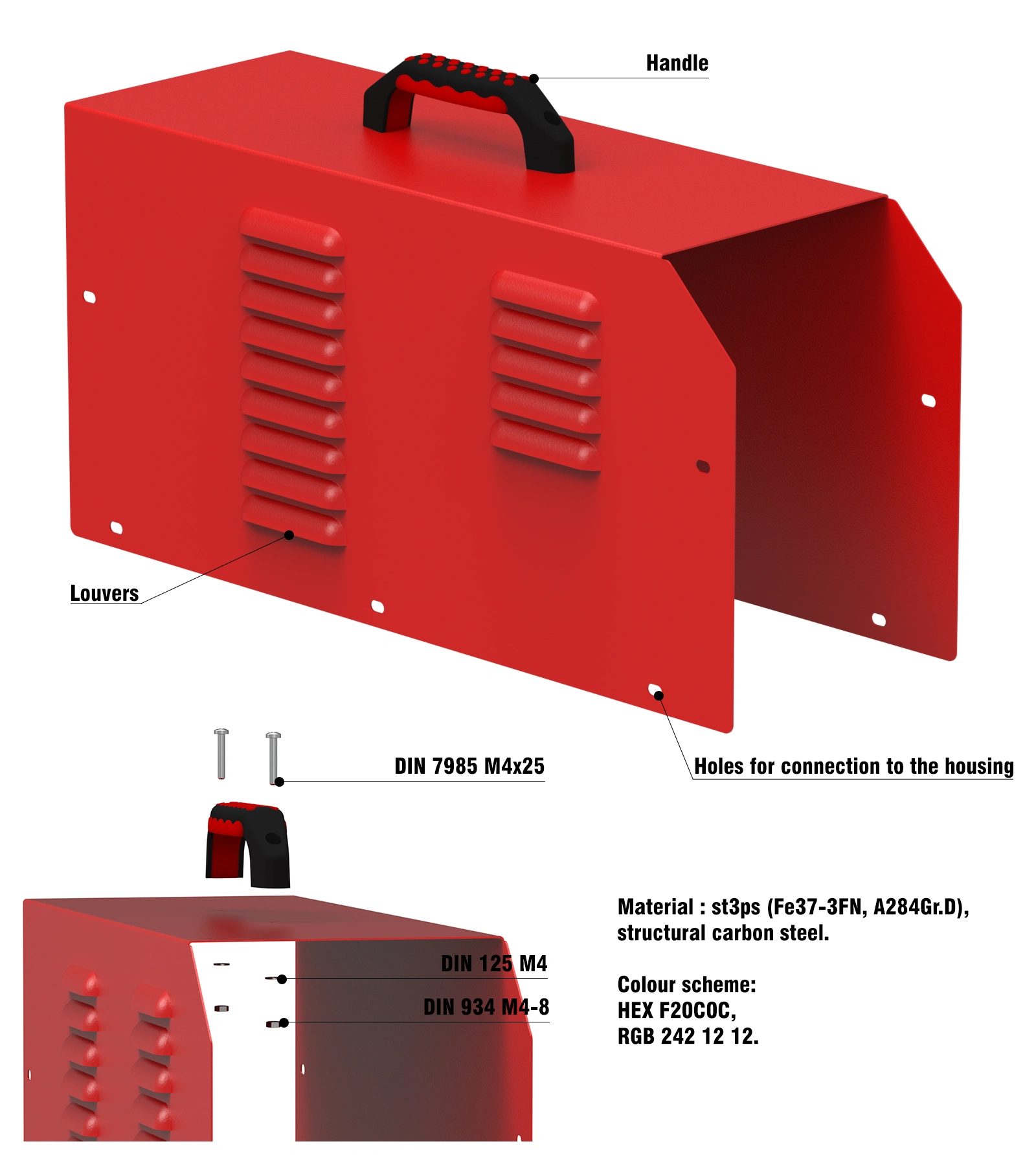 Handle

Louvers

DIN 7985 M4x25

Holes for connection to the housing

DIN 125 M4

DIN 934 M4-8

Material : st3ps (Fe37-3FN, A284Gr.D), structural carbon steel.

Colour scheme:
HEX F20C0C,
RGB 242 12 12.