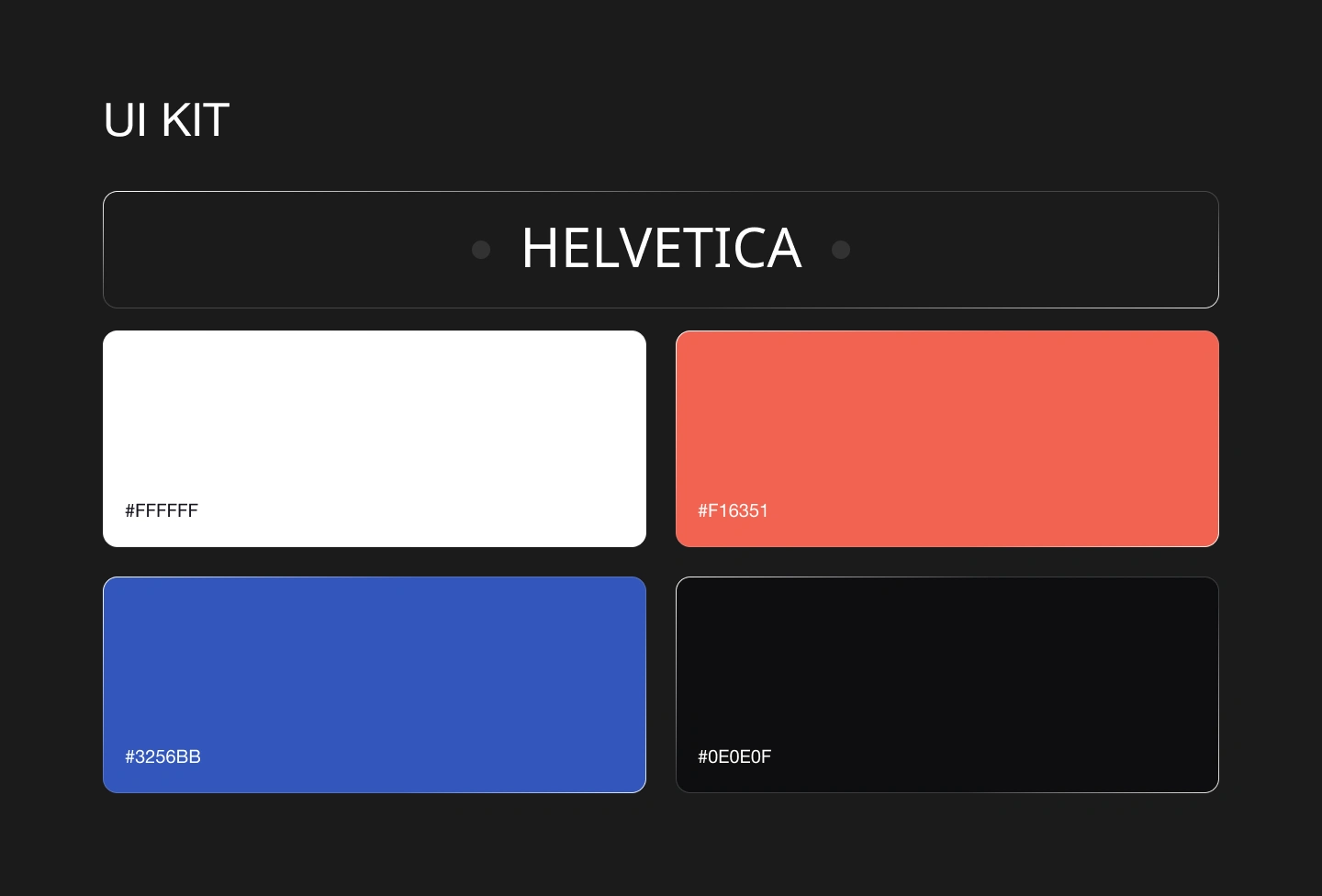 UI KIT

HELVETICA

#FFFFFF

#F16351

#3256BB

#0E0E0F