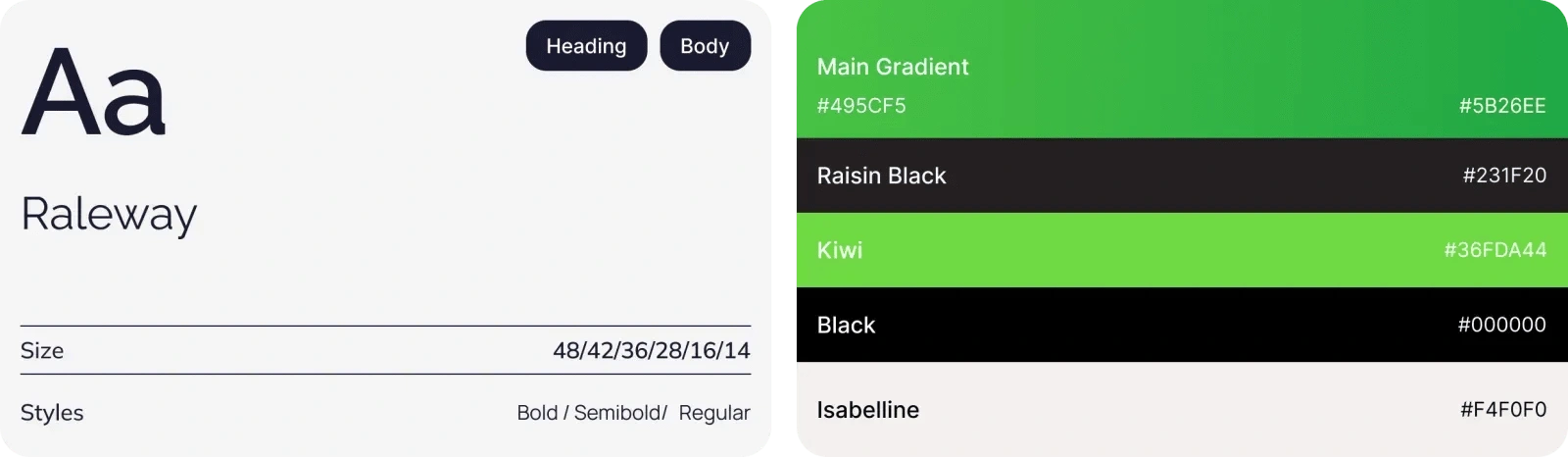 Aa

Heading

Body

Raleway

Size

48/42/36/28/16/14

Styles

Bold / Semibold/ Regular

Main Gradient

#495CF5

#5B26EE

Raisin Black

#231F20

Kiwi

#36FDA44

Black

#000000

Isabelline

#F4F0F0