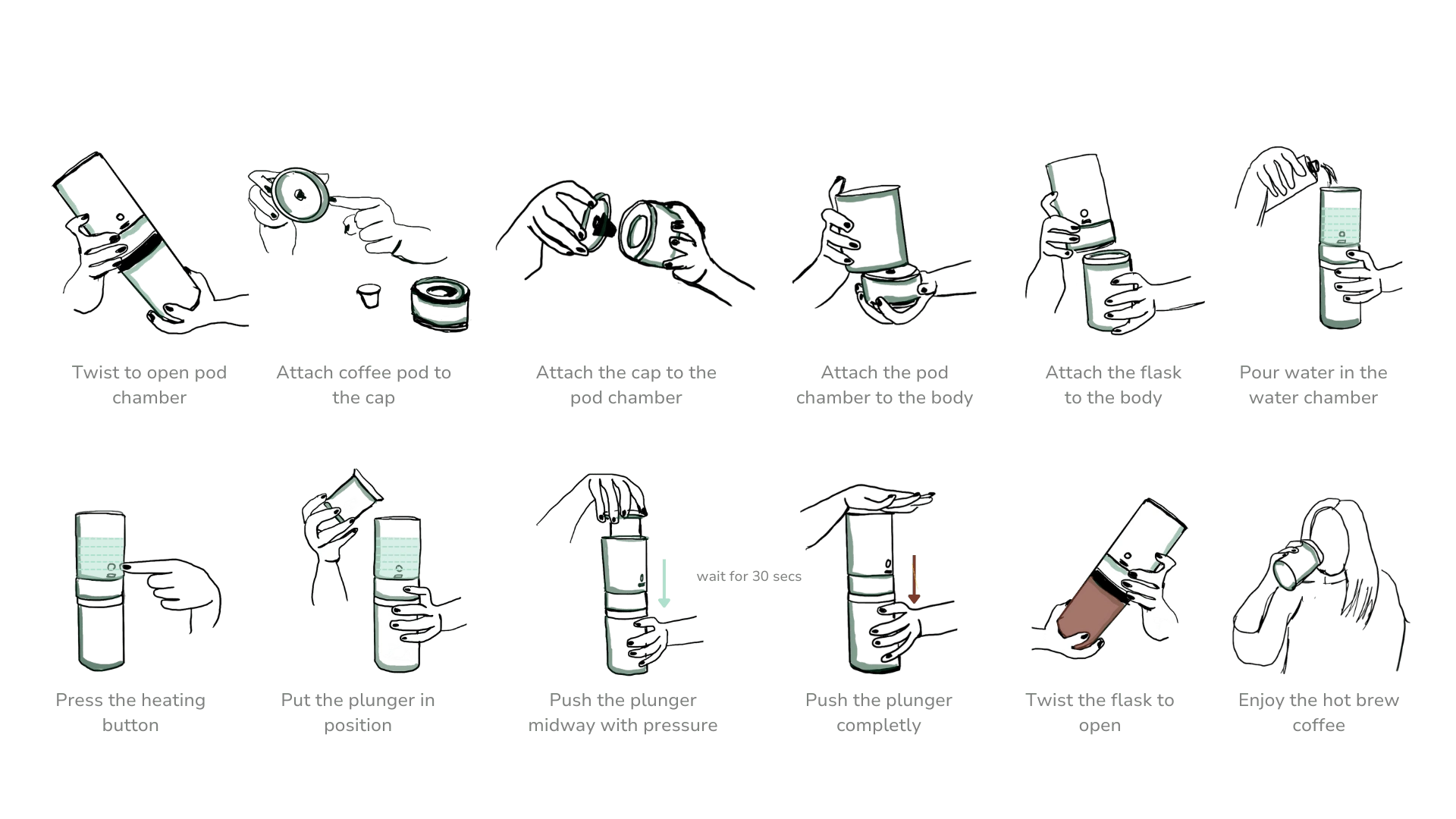 Twist to open pod chamber

Attach coffee pod to the cap

Attach the cap to the pod chamber

Attach the pod chamber to the body

Attach the flask to the body

Pour water in the water chamber

Press the heating button

Put the plunger in position

Push the plunger midway with pressure

wait for 30 secs

Push the plunger completly

Twist the flask to open

Enjoy the hot brew coffee