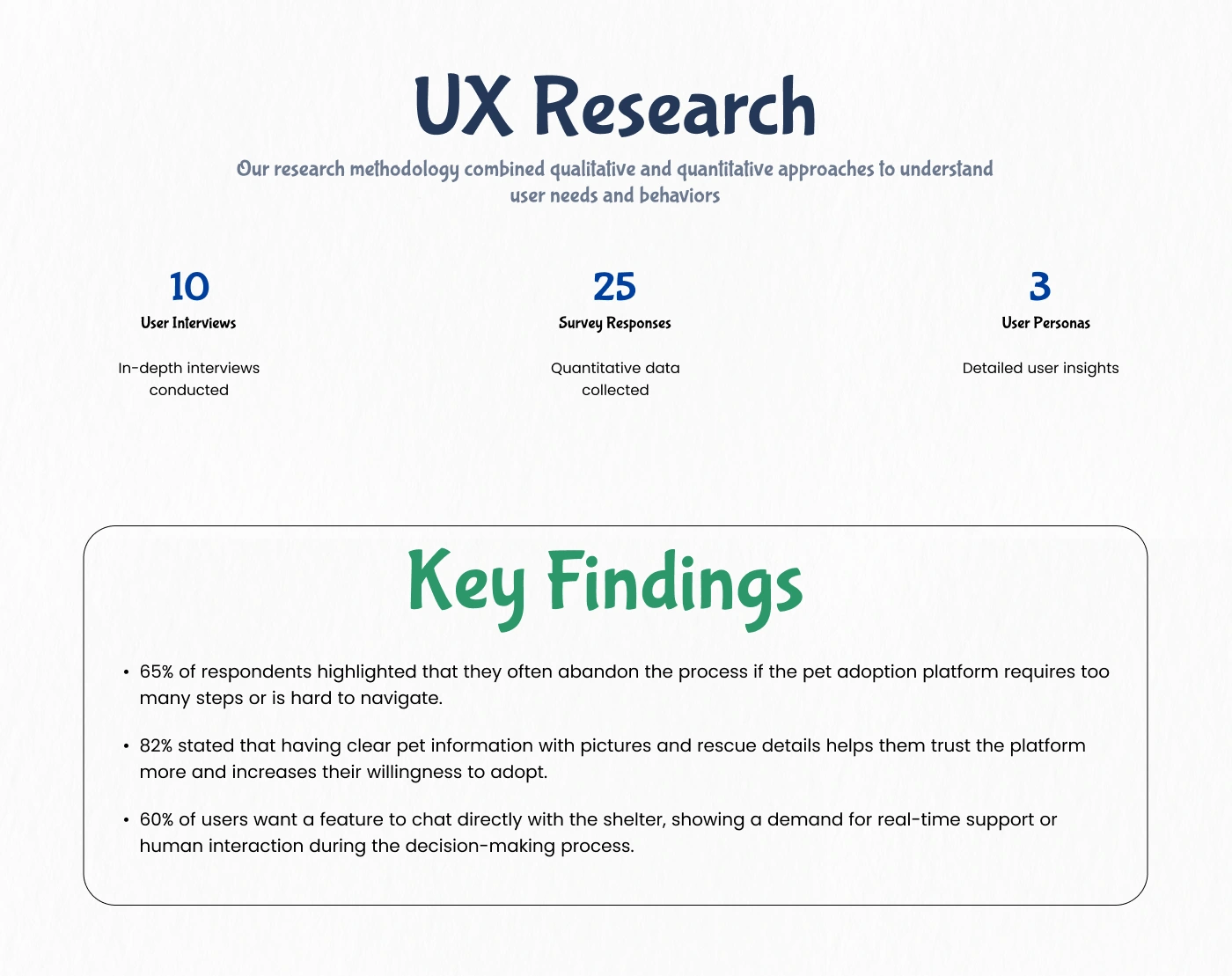 UX Research

Our research methodology combined qualitative and quantitative approaches to understand user needs and behaviors

10
User Interviews

In-depth interviews conducted

25
Survey Responses

Quantitative data collected

3
User Personas

Detailed user insights

Key Findings

• 65% of respondents highlighted that they often abandon the process if the pet adoption platform requires too many steps or is hard to navigate.

• 82% stated that having clear pet information with pictures and rescue details helps them trust the platform more and increases their willingness to adopt.

• 60% of users want a feature to chat directly with the shelter, showing a demand for real-time support or human interaction during the decision-making process.