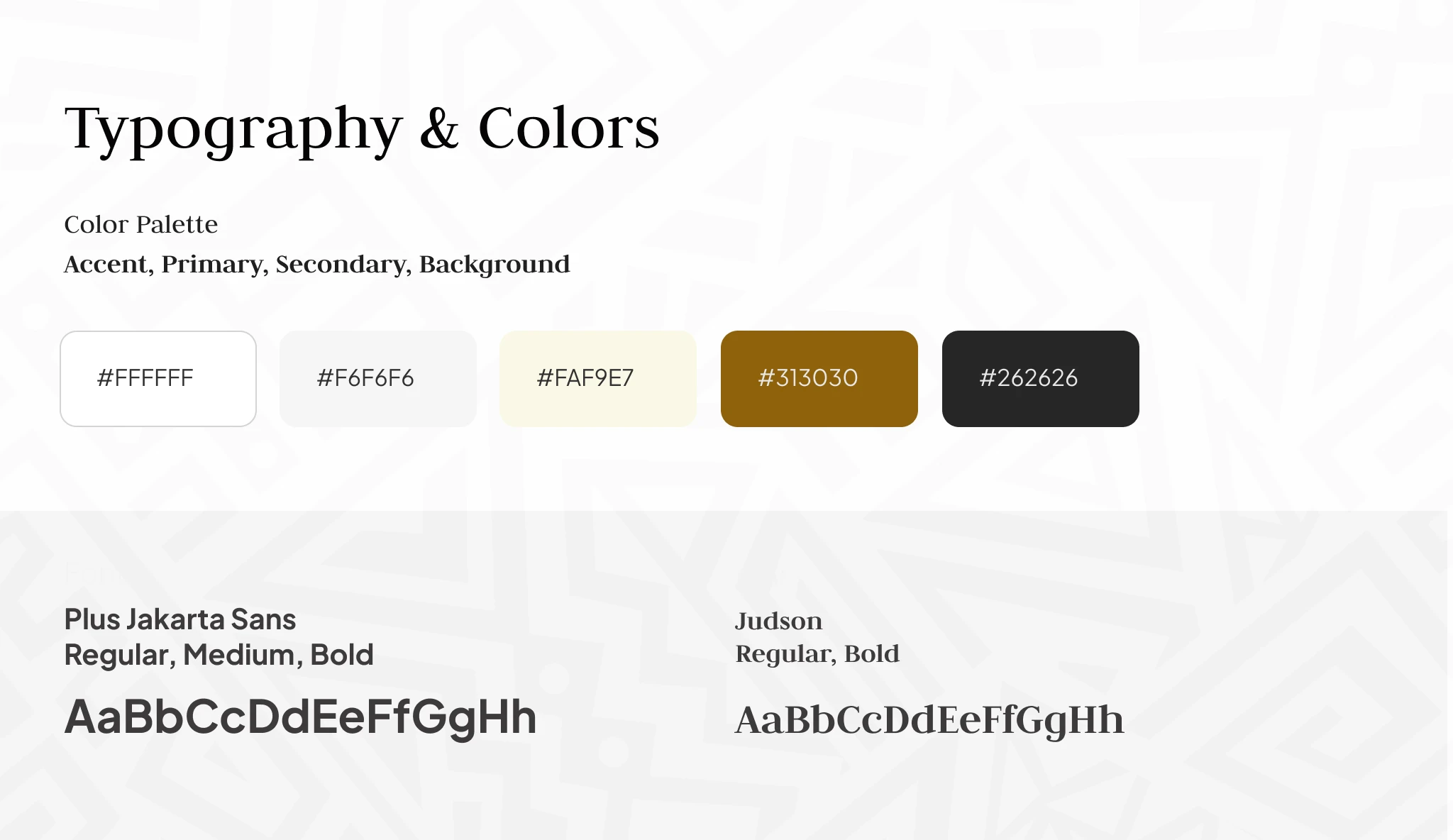 Typography & Colors

Color Palette

Accent, Primary, Secondary, Background

#FFFFFF

#F6F6F6

#FAF9E7

#313030

#262626

Plus Jakarta Sans
Regular, Medium, Bold

AaBbCcDdEeFfGgHh

Judson
Regular, Bold

AaBbCcDdEeFfGgHh