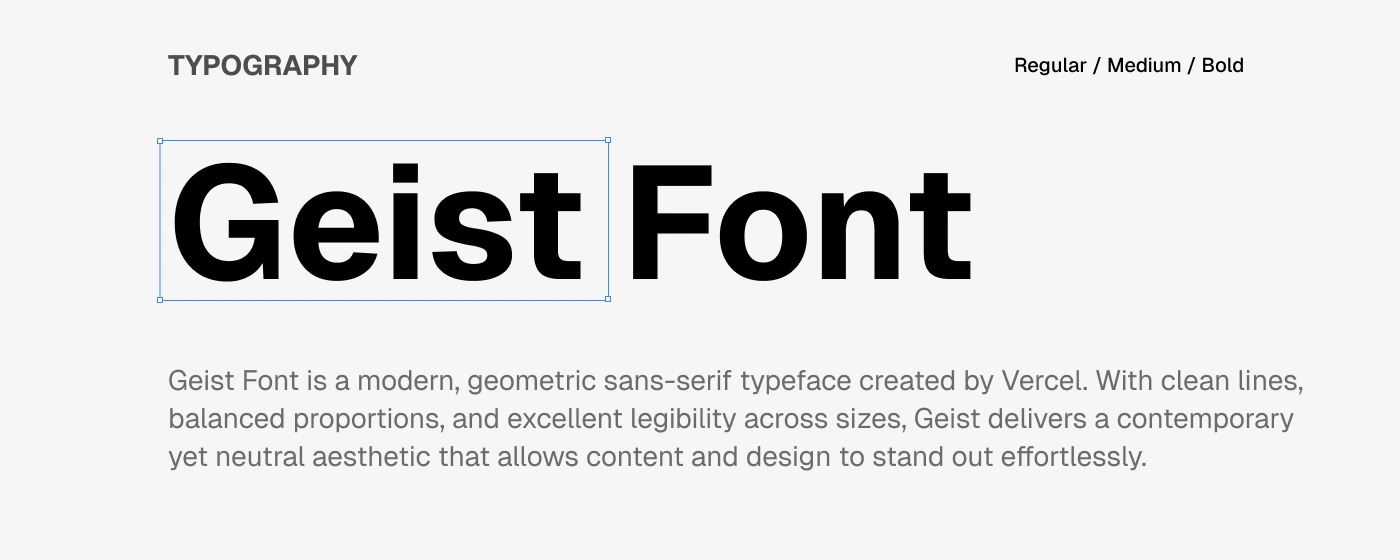 TYPOGRAPHY

Regular / Medium / Bold

Geist Font

Geist Font is a modern, geometric sans-serif typeface created by Vercel. With clean lines, balanced proportions, and excellent legibility across sizes, Geist delivers a contemporary yet neutral aesthetic that allows content and design to stand out effortlessly.