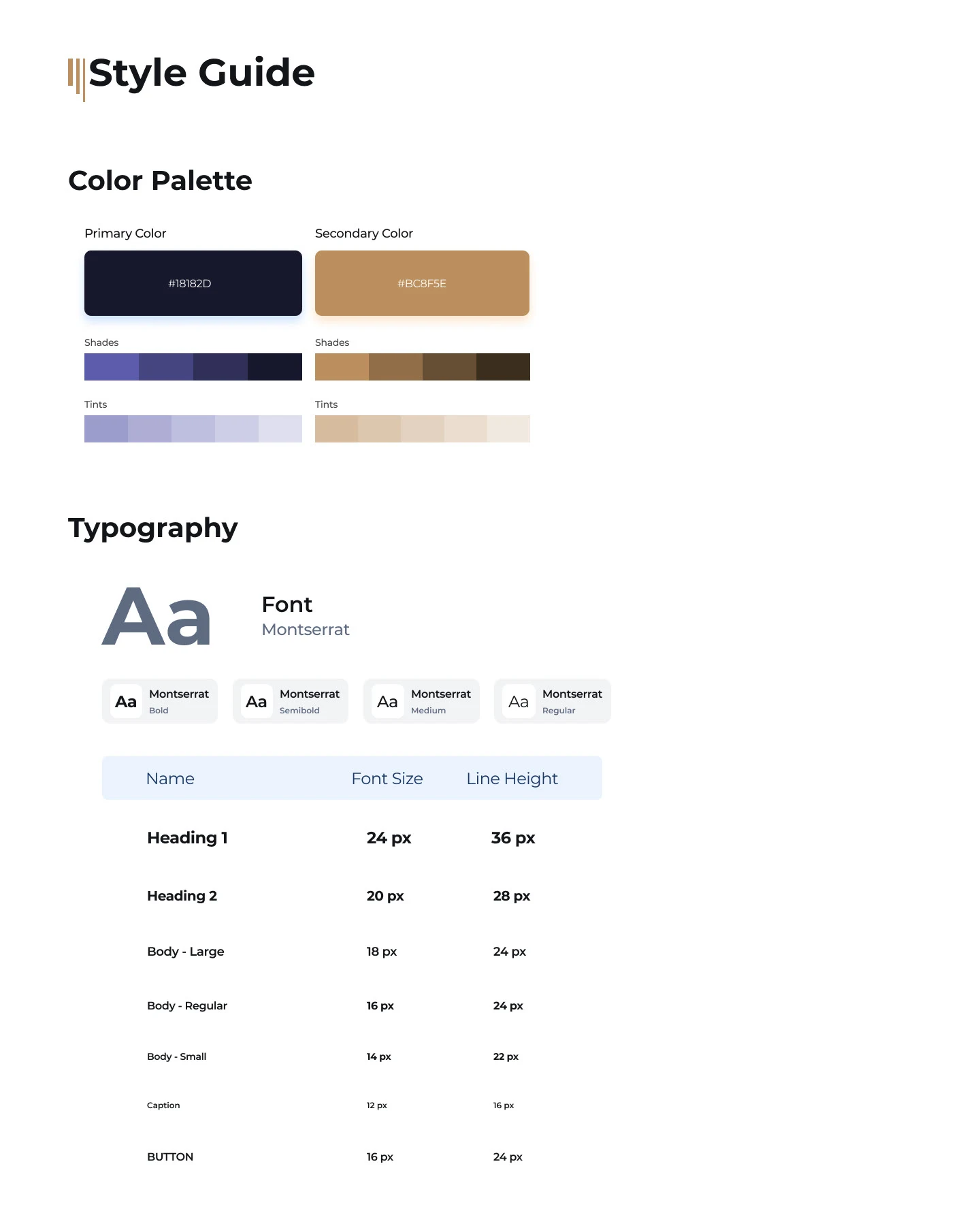 Style Guide

Color Palette

Primary Color

#18182D

Shades

Tints

Secondary Color

#BC8F5E

Shades

Tints

Typography

Aa

Font
Montserrat

Aa Montserrat
Bold

Aa Montserrat
Semibold

Aa Montserrat
Medium

Aa Montserrat
Regular

| Name | Font Size | Line Height |
|---|---|---|
| Heading 1 | 24 px | 36 px |
| Heading 2 | 20 px | 28 px |
| Body - Large | 18 px | 24 px |
| Body - Regular | 16 px | 24 px |
| Body - Small | 14 px | 22 px |
| Caption | 12 px | 16 px |
| BUTTON | 16 px | 24 px |