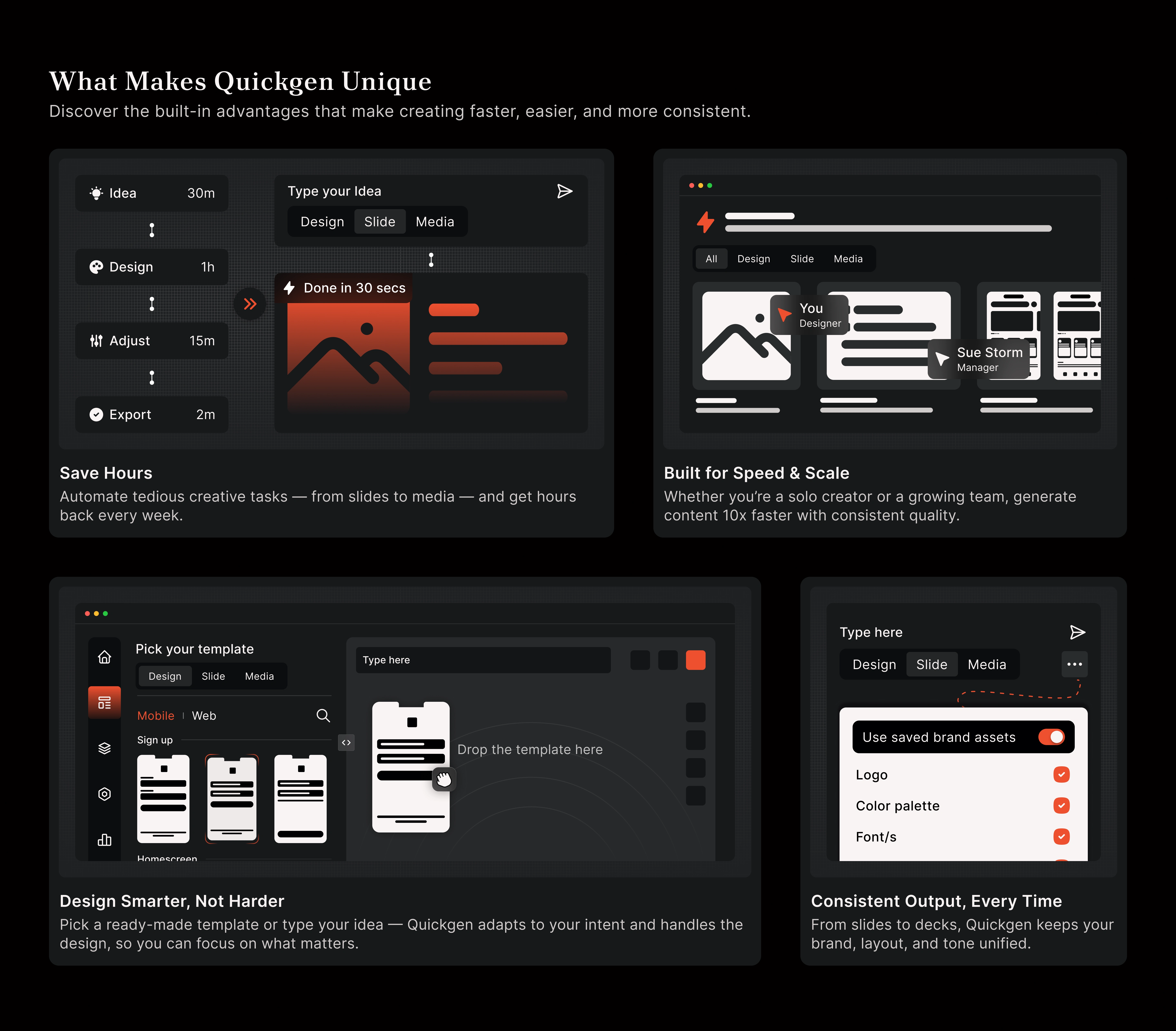 What Makes Quickgen Unique

Discover the built-in advantages that make creating faster, easier, and more consistent.

Idea 30m

Design 1h

Adjust 15m

Export 2m

Type your Idea

Design Slide Media

Done in 30 secs

Save Hours

Automate tedious creative tasks — from slides to media — and get hours back every week.

All Design Slide Media

You
Designer

Sue Storm
Manager

Built for Speed & Scale

Whether you're a solo creator or a growing team, generate content 10x faster with consistent quality.

Pick your template

Design Slide Media

Mobile | Web

Sign up

Homescreen

Type here

Drop the template here

Design Smarter, Not Harder

Pick a ready-made template or type your idea — Quickgen adapts to your intent and handles the design, so you can focus on what matters.

Type here

Design Slide Media

Use saved brand assets

Logo

Color palette

Font/s

Consistent Output, Every Time

From slides to decks, Quickgen keeps your brand, layout, and tone unified.