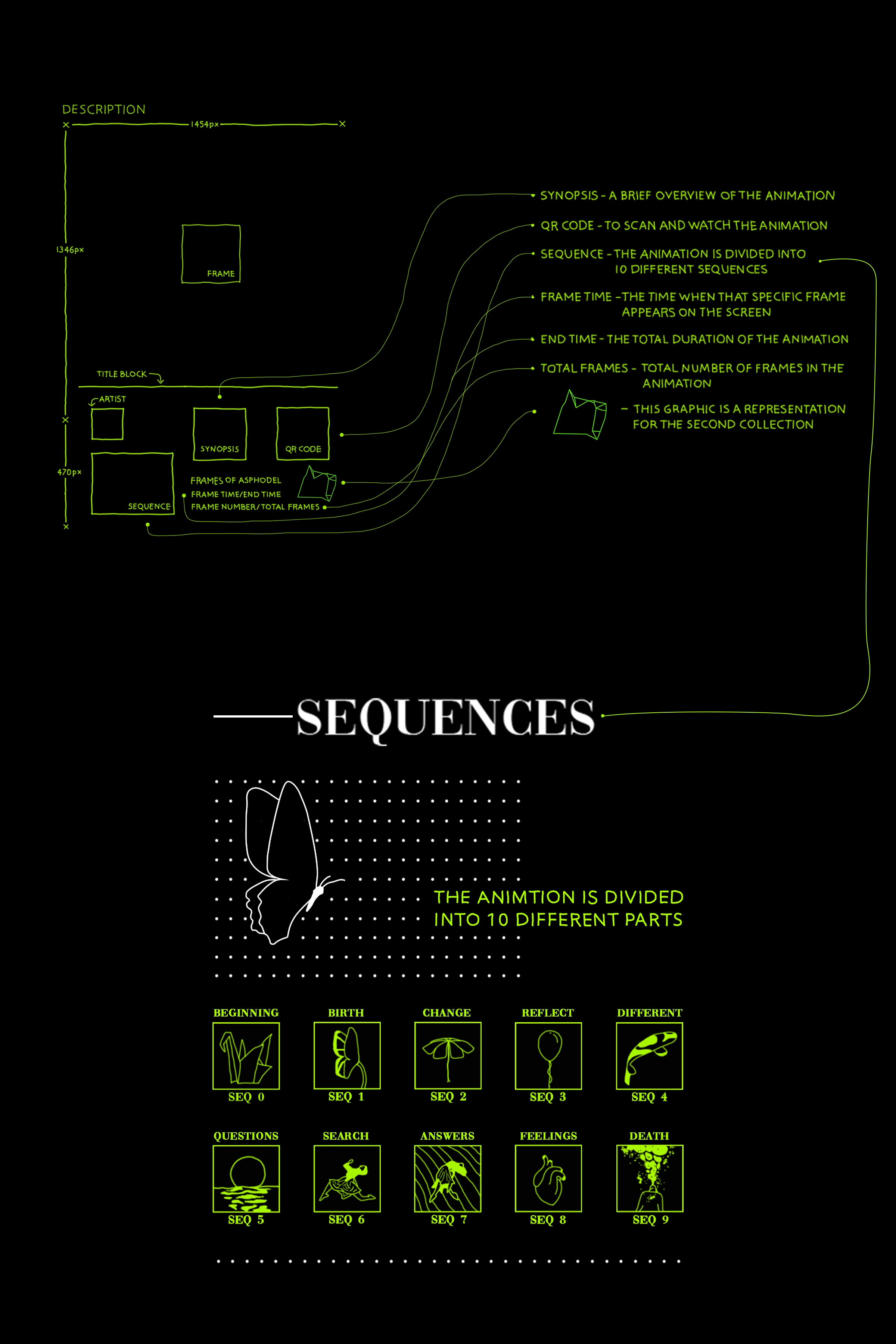 DESCRIPTION

1454px

1346px

FRAME

TITLE BLOCK

ARTIST

SYNOPSIS

QR CODE

470px

SEQUENCE

FRAMES OF ASPHODEL
FRAME TIME/END TIME
FRAME NUMBER/TOTAL FRAMES

SYNOPSIS - A BRIEF OVERVIEW OF THE ANIMATION

QR CODE - TO SCAN AND WATCH THE ANIMATION

SEQUENCE - THE ANIMATION IS DIVIDED INTO 10 DIFFERENT SEQUENCES

FRAME TIME - THE TIME WHEN THAT SPECIFIC FRAME APPEARS ON THE SCREEN

END TIME - THE TOTAL DURATION OF THE ANIMATION

TOTAL FRAMES - TOTAL NUMBER OF FRAMES IN THE ANIMATION

- THIS GRAPHIC IS A REPRESENTATION FOR THE SECOND COLLECTION

SEQUENCES

THE ANIMTION IS DIVIDED INTO 10 DIFFERENT PARTS

BEGINNING
SEQ 0

BIRTH
SEQ 1

CHANGE
SEQ 2

REFLECT
SEQ 3

DIFFERENT
SEQ 4

QUESTIONS
SEQ 5

SEARCH
SEQ 6

ANSWERS
SEQ 7

FEELINGS
SEQ 8

DEATH
SEQ 9