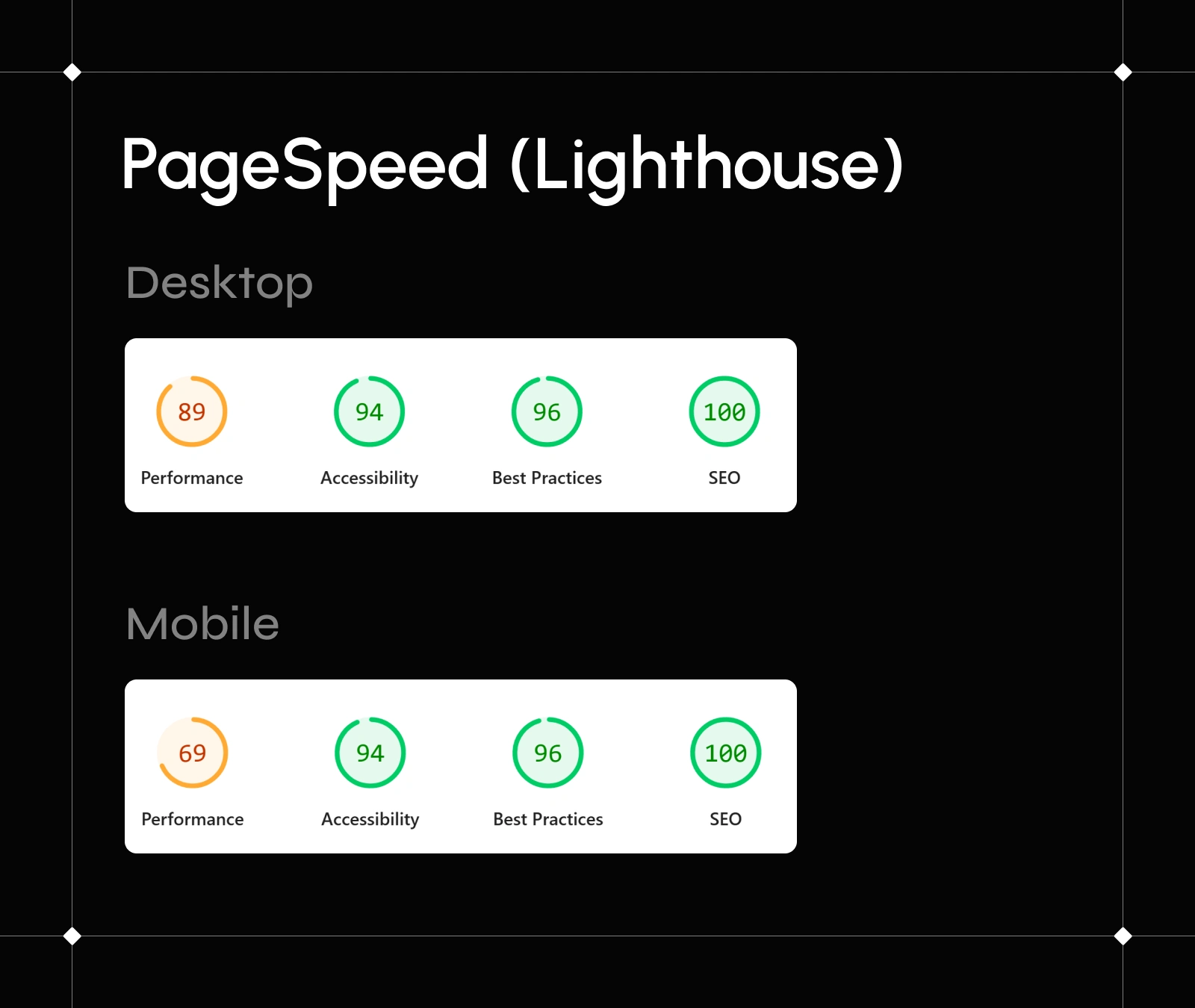 PageSpeed (Lighthouse)

Desktop

89
Performance

94
Accessibility

96
Best Practices

100
SEO

Mobile

69
Performance

94
Accessibility

96
Best Practices

100
SEO