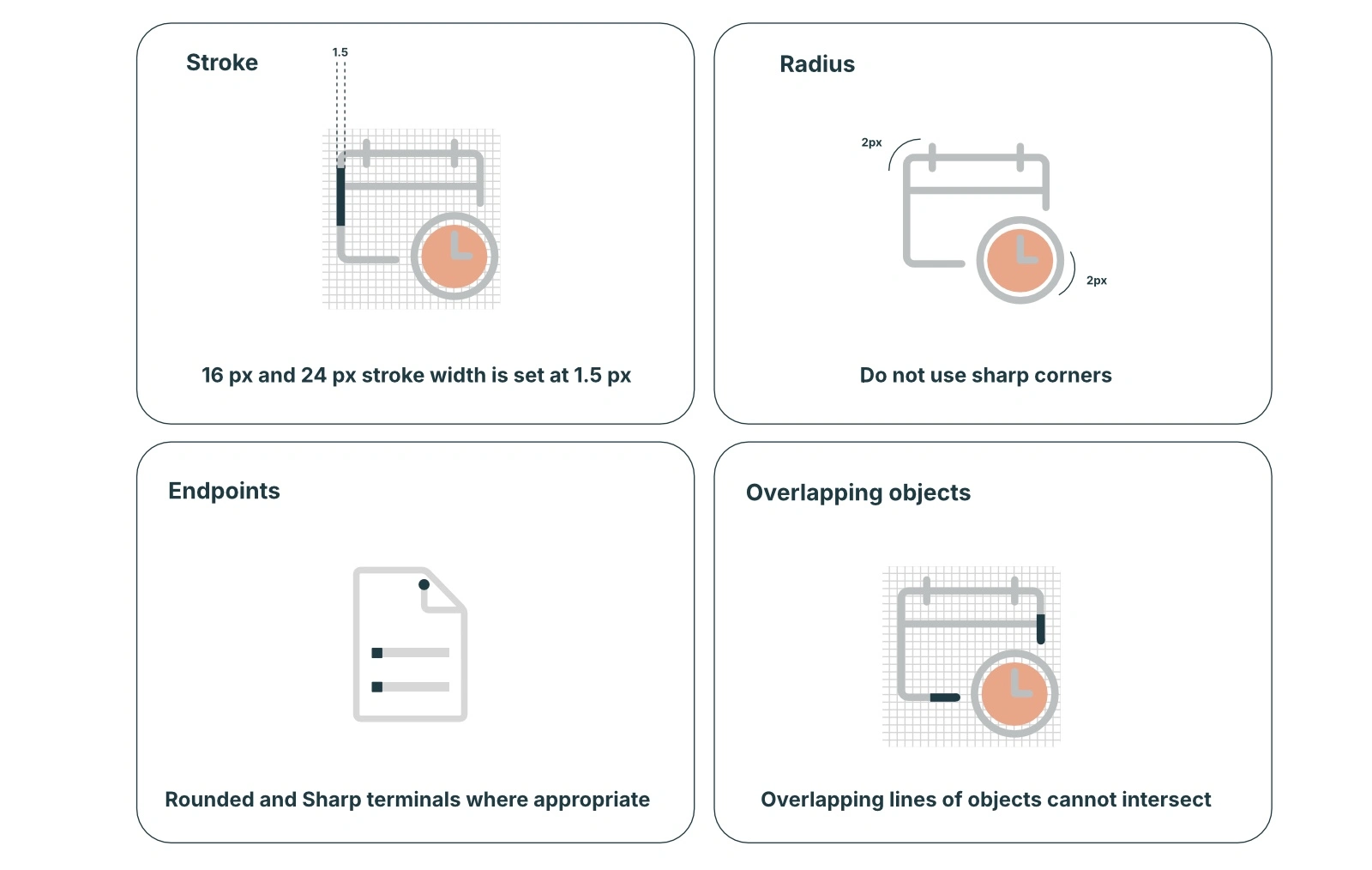 Stroke

1.5

16 px and 24 px stroke width is set at 1.5 px

Radius

2px

2px

Do not use sharp corners

Endpoints

Rounded and Sharp terminals where appropriate

Overlapping objects

Overlapping lines of objects cannot intersect