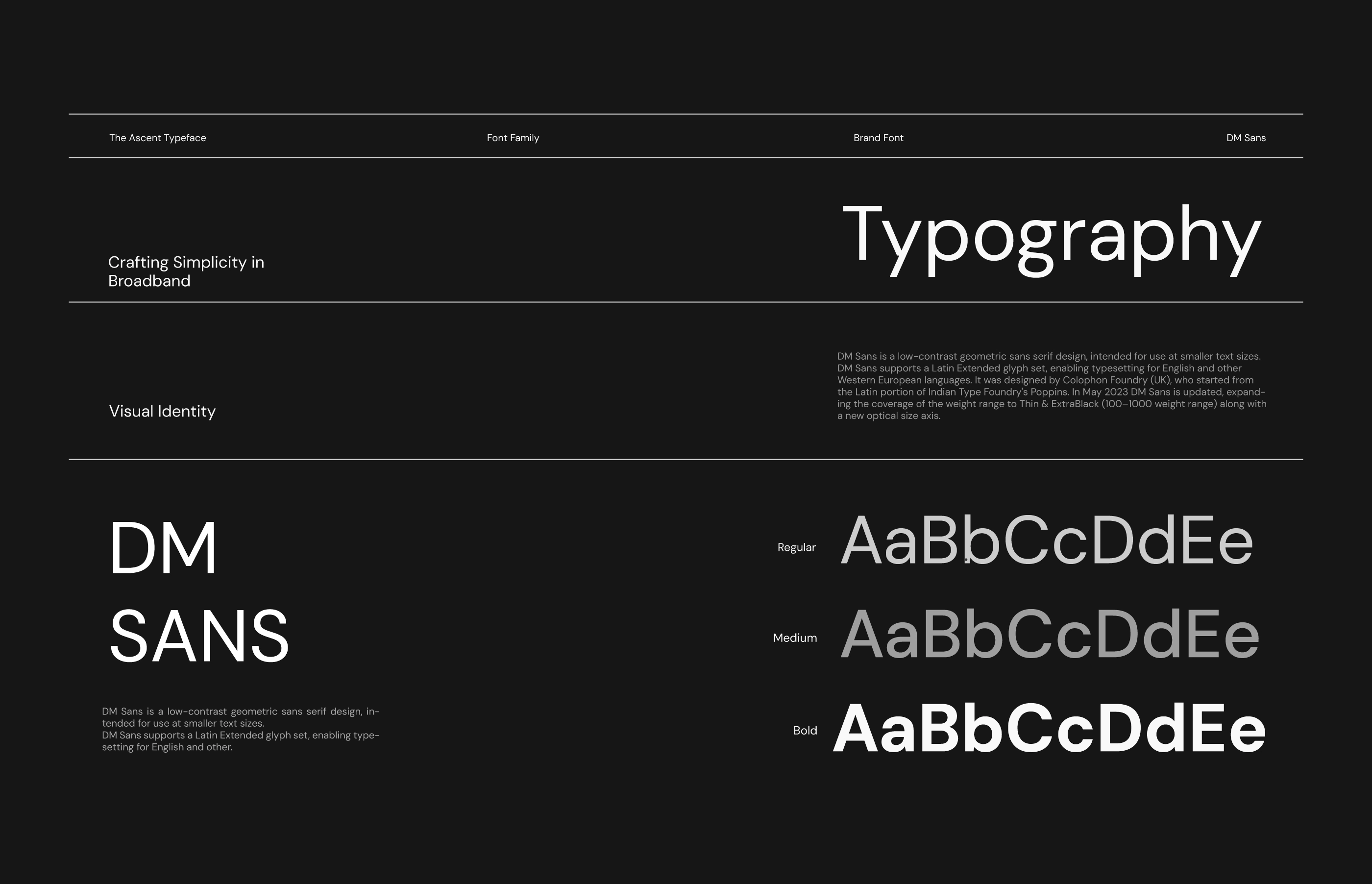 The Ascent Typeface

Font Family

Brand Font

DM Sans

Crafting Simplicity in Broadband

Typography

Visual Identity

DM Sans is a low-contrast geometric sans serif design, intended for use at smaller text sizes. DM Sans supports a Latin Extended glyph set, enabling typesetting for English and other Western European languages. It was designed by Colophon Foundry (UK), who started from the Latin portion of Indian Type Foundry's Poppins. In May 2023 DM Sans is updated, expanding the coverage of the weight range to Thin & ExtraBlack (100–1000 weight range) along with a new optical size axis.

DM SANS

DM Sans is a low-contrast geometric sans serif design, intended for use at smaller text sizes.
DM Sans supports a Latin Extended glyph set, enabling typesetting for English and other.

Regular AaBbCcDdEe

Medium AaBbCcDdEe

Bold AaBbCcDdEe