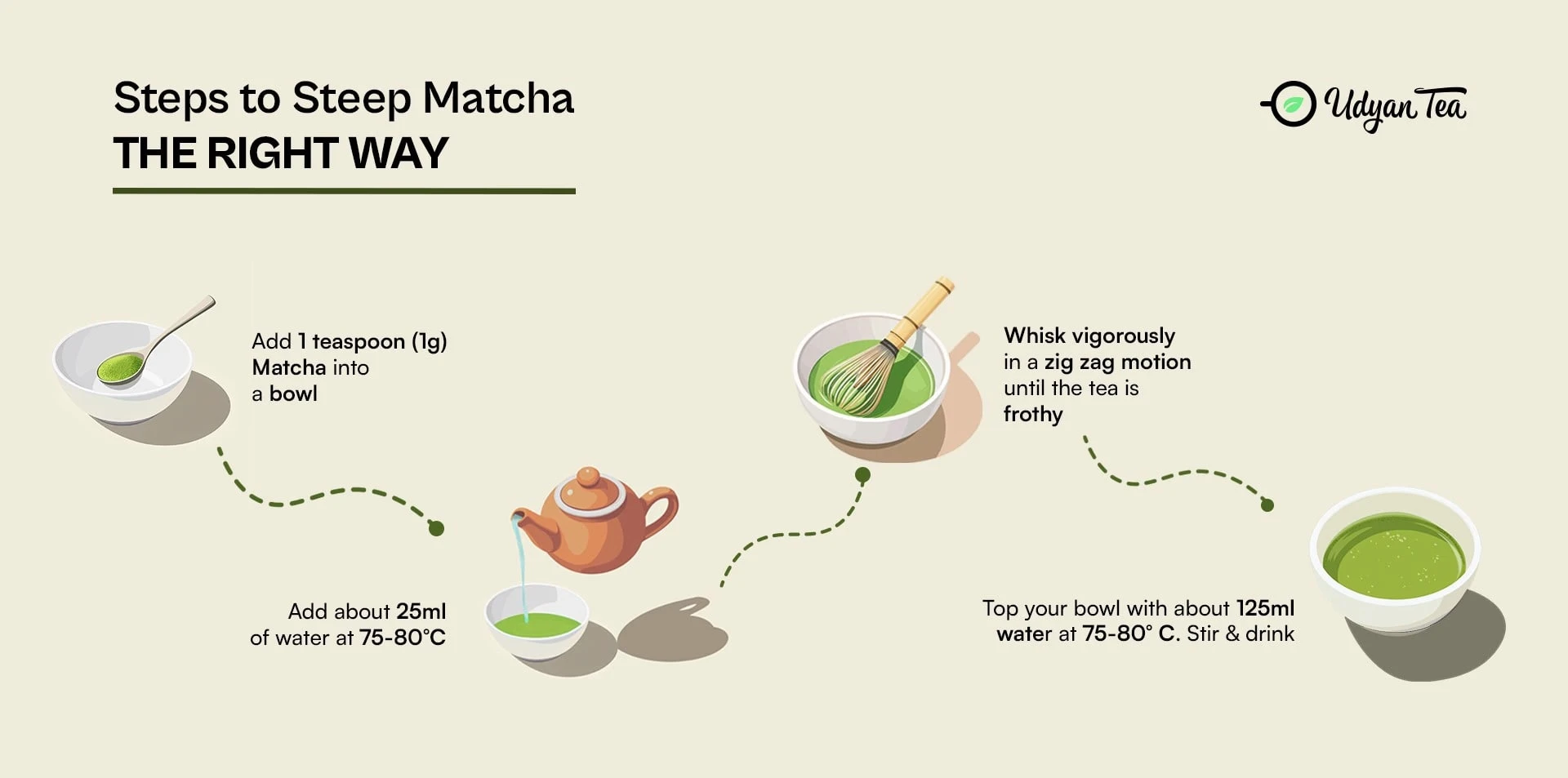 Steps to Steep Matcha
THE RIGHT WAY

Udyan Tea

Add 1 teaspoon (1g) Matcha into a bowl

Add about 25ml of water at 75-80°C

Whisk vigorously in a zig zag motion until the tea is frothy

Top your bowl with about 125ml water at 75-80° C. Stir & drink