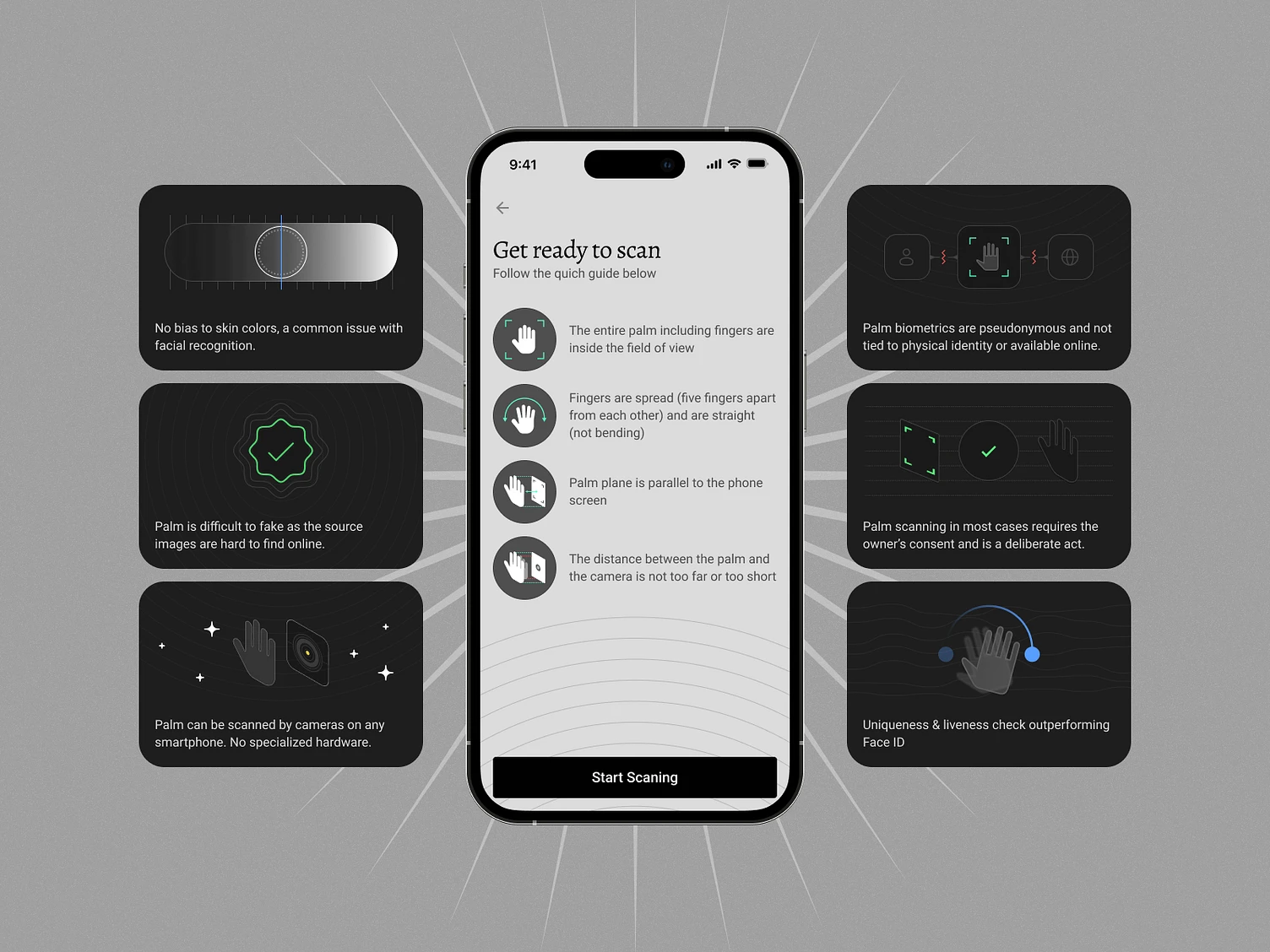 No bias to skin colors, a common issue with facial recognition.

Palm is difficult to fake as the source images are hard to find online.

Palm can be scanned by cameras on any smartphone. No specialized hardware.

9:41

Get ready to scan
Follow the quich guide below

The entire palm including fingers are inside the field of view

Fingers are spread (five fingers apart from each other) and are straight (not bending)

Palm plane is parallel to the phone screen

The distance between the palm and the camera is not too far or too short

Start Scaning

Palm biometrics are pseudonymous and not tied to physical identity or available online.

Palm scanning in most cases requires the owner's consent and is a deliberate act.

Uniqueness & liveness check outperforming Face ID