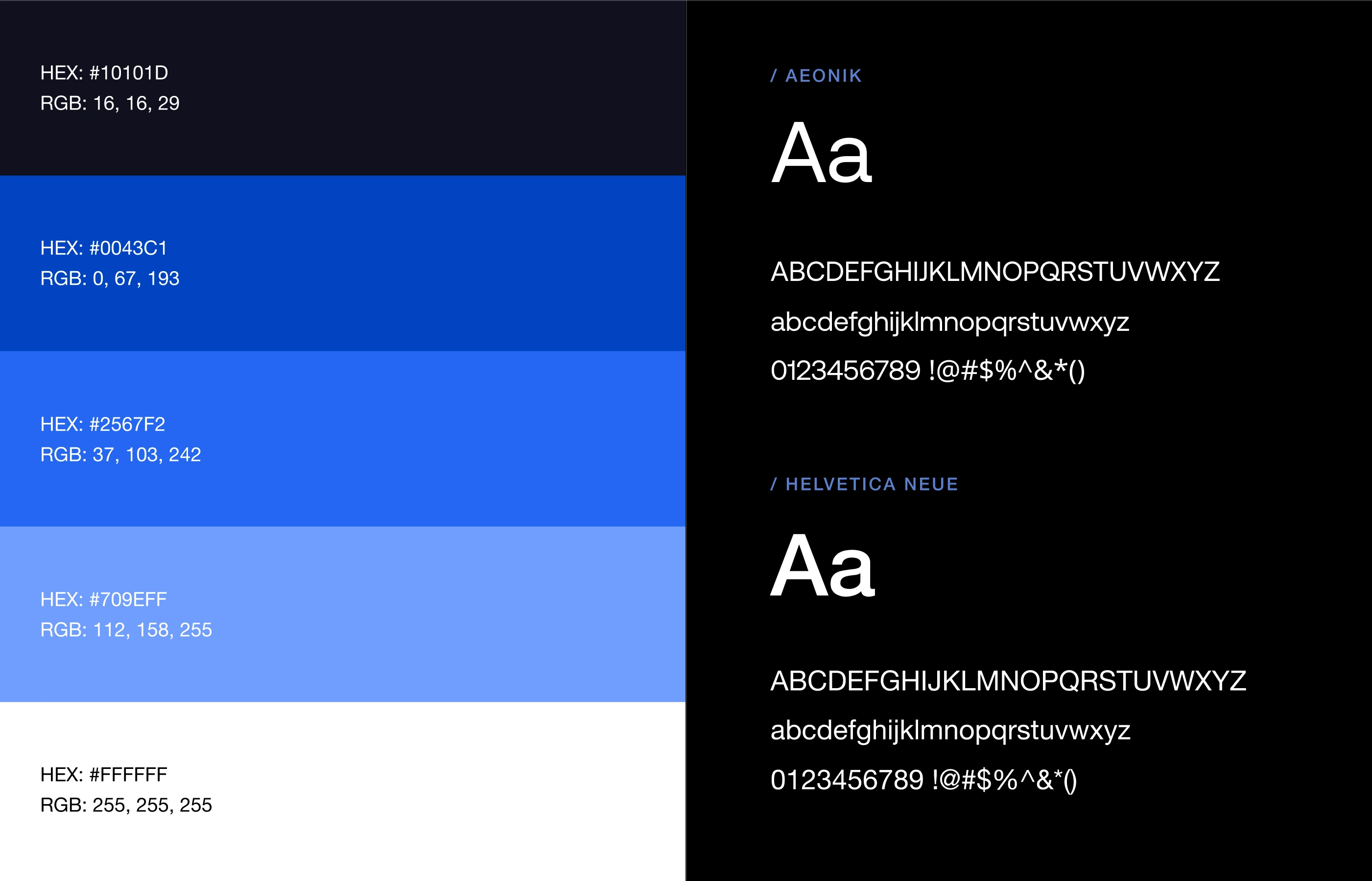 HEX: #10101D
RGB: 16, 16, 29

HEX: #0043C1
RGB: 0, 67, 193

HEX: #2567F2
RGB: 37, 103, 242

HEX: #709EFF
RGB: 112, 158, 255

HEX: #FFFFFF
RGB: 255, 255, 255

/ AEONIK

Aa

ABCDEFGHIJKLMNOPQRSTUVWXYZ

abcdefghijklmnopqrstuvwxyz

0123456789 !@#$%^&*()

/ HELVETICA NEUE

Aa

ABCDEFGHIJKLMNOPQRSTUVWXYZ

abcdefghijklmnopqrstuvwxyz

0123456789 !@#$%^&*()