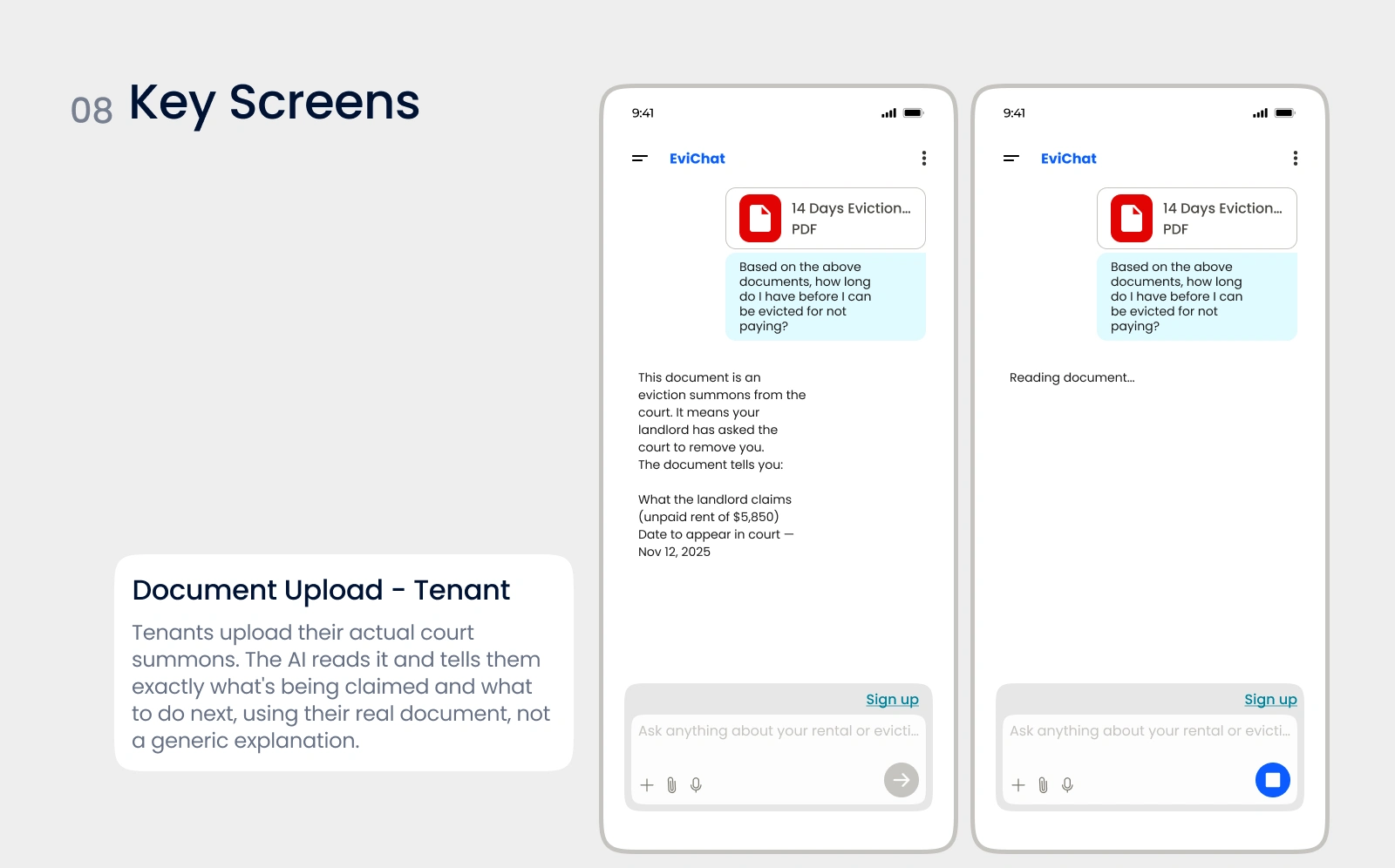 08 Key Screens

Document Upload - Tenant

Tenants upload their actual court summons. The AI reads it and tells them exactly what's being claimed and what to do next, using their real document, not a generic explanation.

9:41

EviChat

14 Days Eviction...
PDF

Based on the above documents, how long do I have before I can be evicted for not paying?

This document is an eviction summons from the court. It means your landlord has asked the court to remove you.
The document tells you:

What the landlord claims (unpaid rent of $5,850)
Date to appear in court — Nov 12, 2025

Sign up

Ask anything about your rental or evicti...

9:41

EviChat

14 Days Eviction...
PDF

Based on the above documents, how long do I have before I can be evicted for not paying?

Reading document...

Sign up

Ask anything about your rental or evicti...