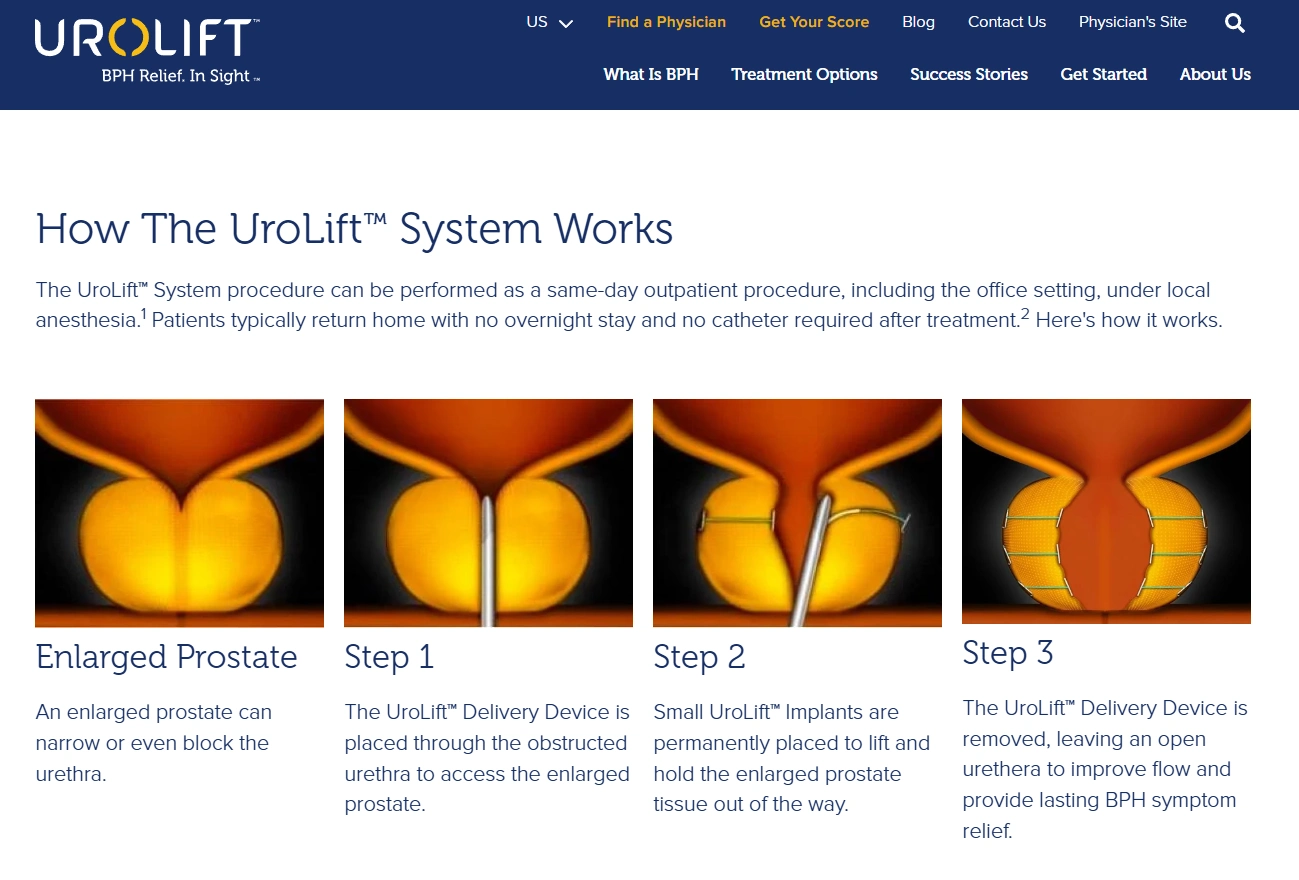 UROLIFT™
BPH Relief. In Sight™

US
Find a Physician
Get Your Score
Blog
Contact Us
Physician's Site

What Is BPH
Treatment Options
Success Stories
Get Started
About Us

How The UroLift™ System Works

The UroLift™ System procedure can be performed as a same-day outpatient procedure, including the office setting, under local anesthesia.$^1$ Patients typically return home with no overnight stay and no catheter required after treatment.$^2$ Here's how it works.

Enlarged Prostate

An enlarged prostate can narrow or even block the urethra.

Step 1

The UroLift™ Delivery Device is placed through the obstructed urethra to access the enlarged prostate.

Step 2

Small UroLift™ Implants are permanently placed to lift and hold the enlarged prostate tissue out of the way.

Step 3

The UroLift™ Delivery Device is removed, leaving an open urethera to improve flow and provide lasting BPH symptom relief.