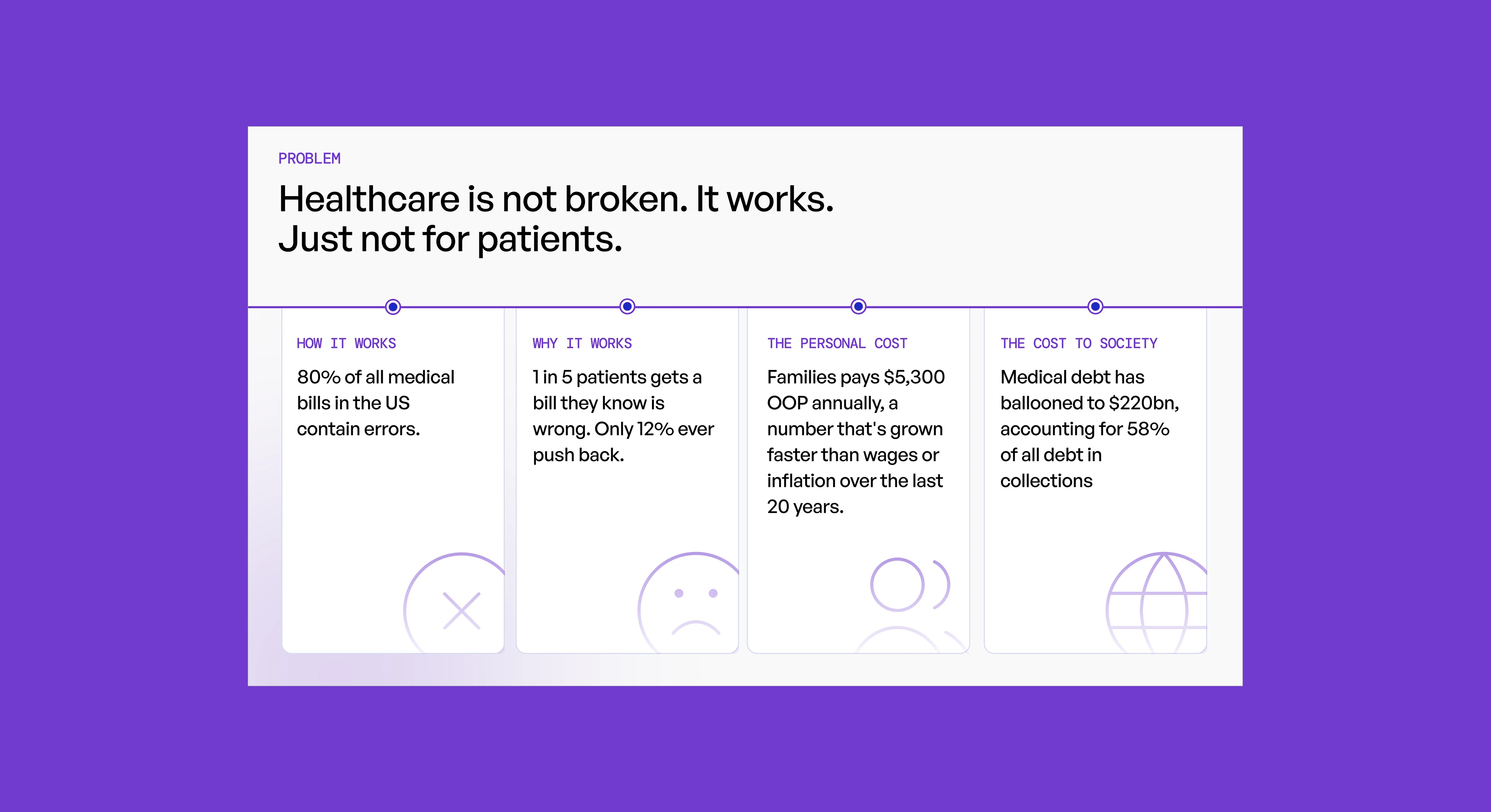 PROBLEM

Healthcare is not broken. It works.
Just not for patients.

HOW IT WORKS

80% of all medical bills in the US contain errors.

WHY IT WORKS

1 in 5 patients gets a bill they know is wrong. Only 12% ever push back.

THE PERSONAL COST

Families pays $5,300 OOP annually, a number that's grown faster than wages or inflation over the last 20 years.

THE COST TO SOCIETY

Medical debt has ballooned to $220bn, accounting for 58% of all debt in collections