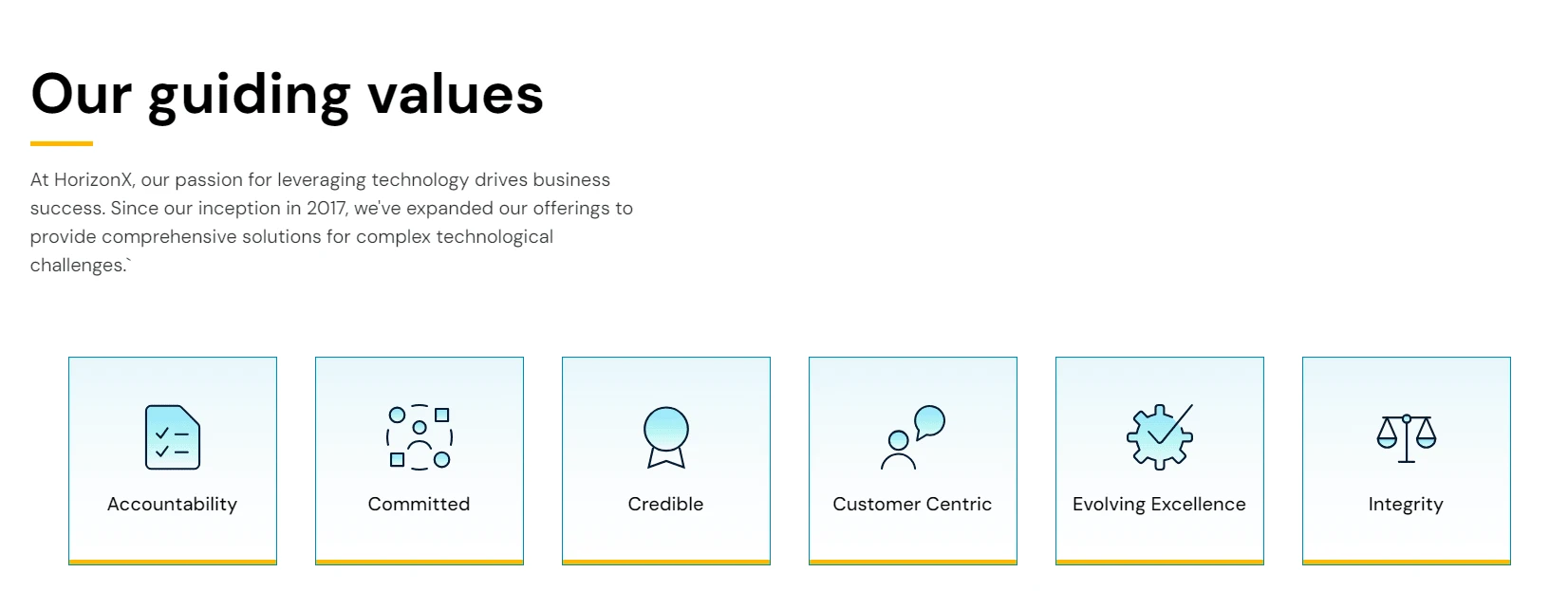 Our guiding values

At HorizonX, our passion for leveraging technology drives business success. Since our inception in 2017, we've expanded our offerings to provide comprehensive solutions for complex technological challenges.`

Accountability

Committed

Credible

Customer Centric

Evolving Excellence

Integrity