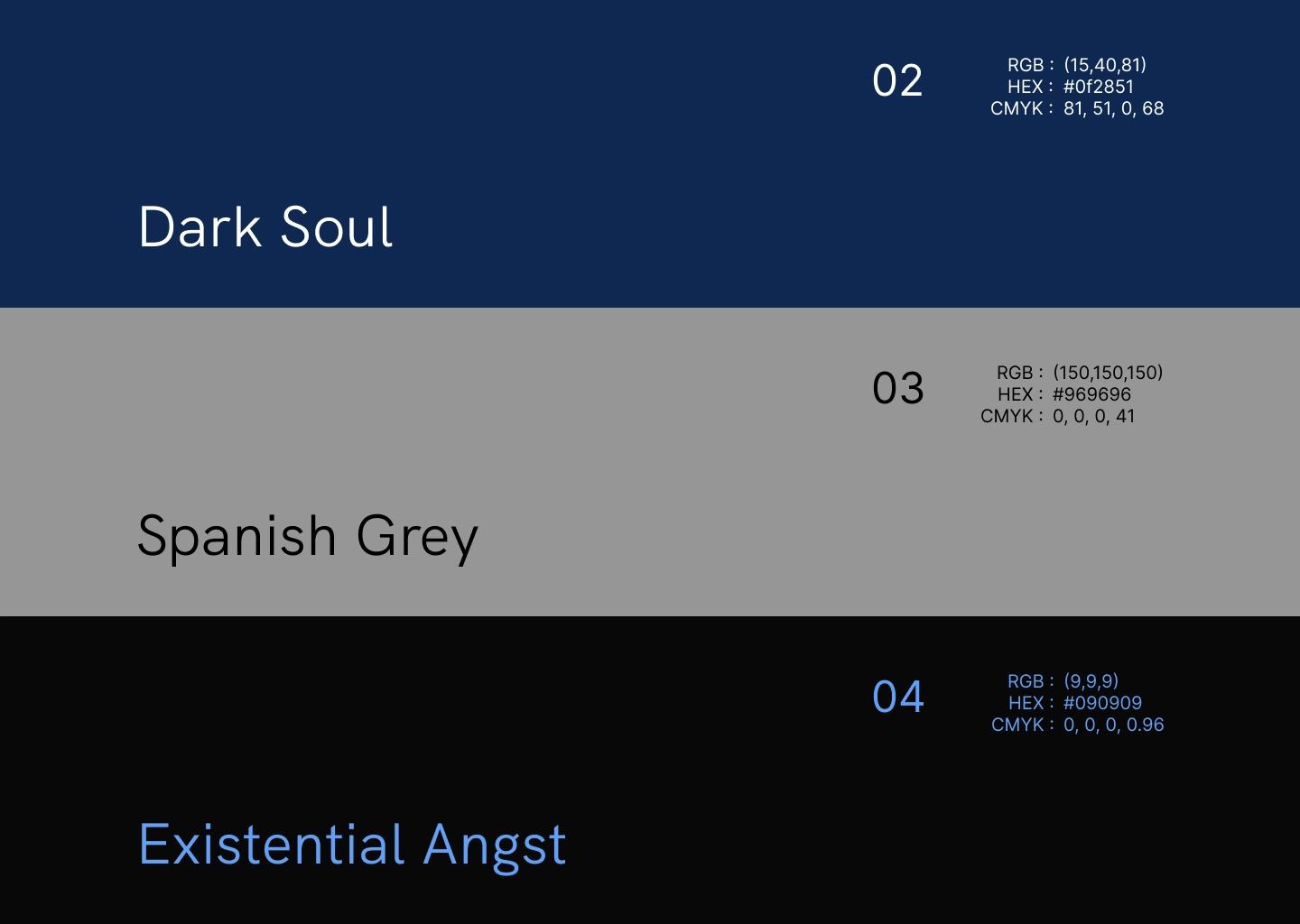 02

RGB : (15,40,81)
HEX : #0f2851
CMYK : 81, 51, 0, 68

Dark Soul

03

RGB : (150,150,150)
HEX : #969696
CMYK : 0, 0, 0, 41

Spanish Grey

04

RGB : (9,9,9)
HEX : #090909
CMYK : 0, 0, 0, 0.96

Existential Angst