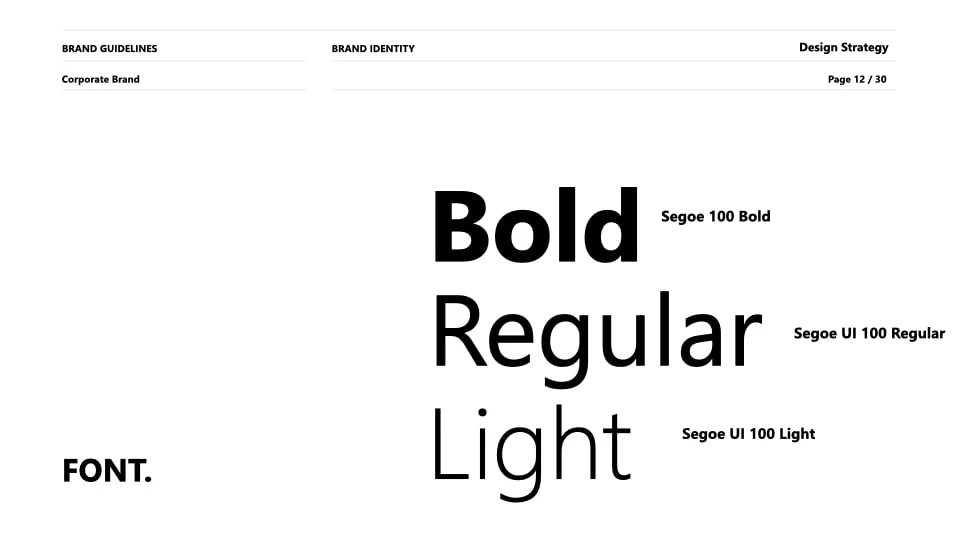 BRAND GUIDELINES

Corporate Brand

BRAND IDENTITY

Design Strategy

Page 12 / 30

Bold

Segoe 100 Bold

Regular

Segoe UI 100 Regular

Light

Segoe UI 100 Light

FONT.