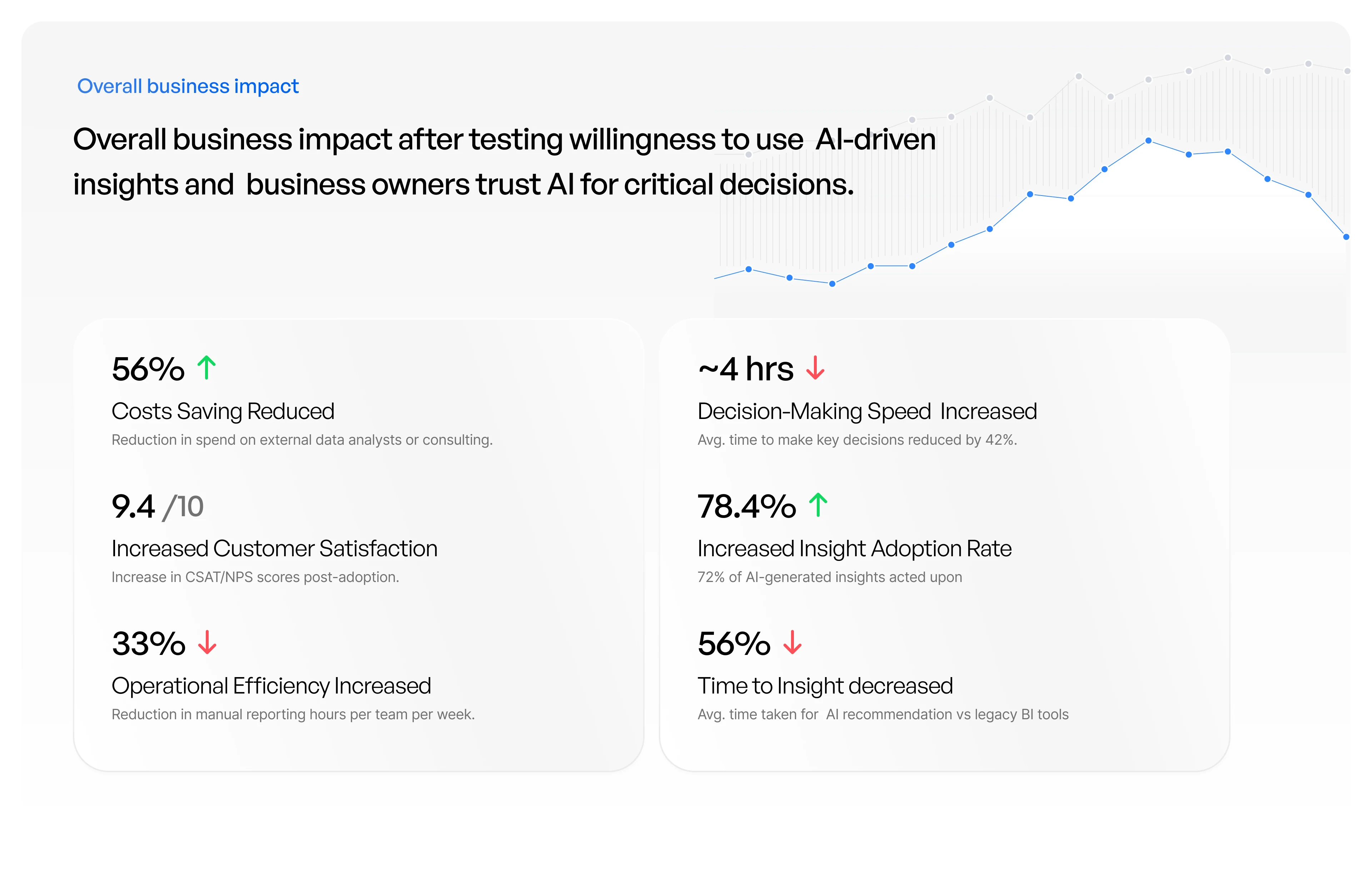 Overall business impact

Overall business impact after testing willingness to use AI-driven insights and business owners trust AI for critical decisions.

56% ↑

Costs Saving Reduced

Reduction in spend on external data analysts or consulting.

9.4 /10

Increased Customer Satisfaction

Increase in CSAT/NPS scores post-adoption.

33% ↓

Operational Efficiency Increased

Reduction in manual reporting hours per team per week.

~4 hrs ↓

Decision-Making Speed Increased

Avg. time to make key decisions reduced by 42%.

78.4% ↑

Increased Insight Adoption Rate

72% of AI-generated insights acted upon

56% ↓

Time to Insight decreased

Avg. time taken for AI recommendation vs legacy BI tools