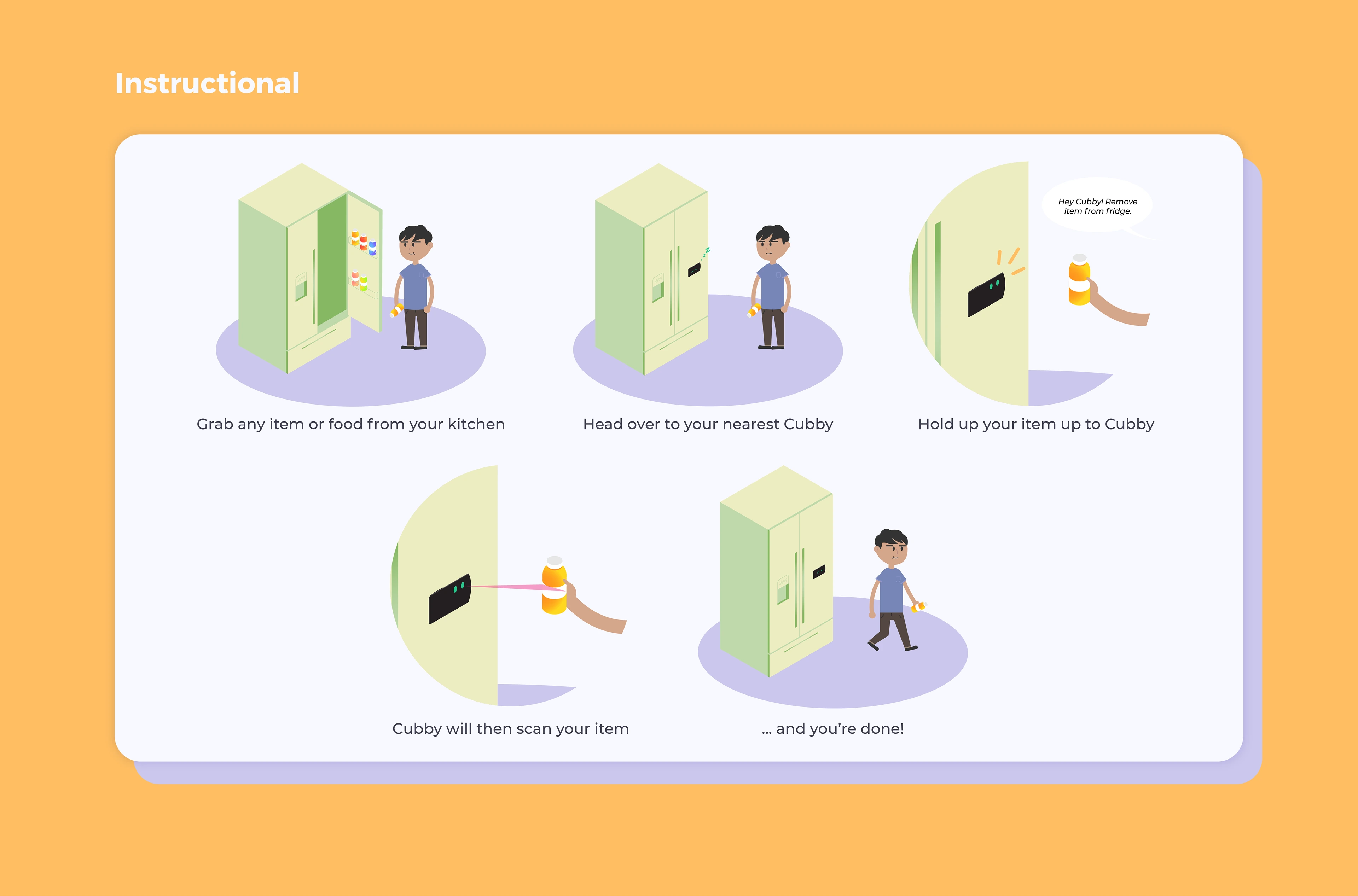 Instructional

Grab any item or food from your kitchen

Head over to your nearest Cubby

Hey Cubby! Remove item from fridge.

Hold up your item up to Cubby

Cubby will then scan your item

... and you're done!