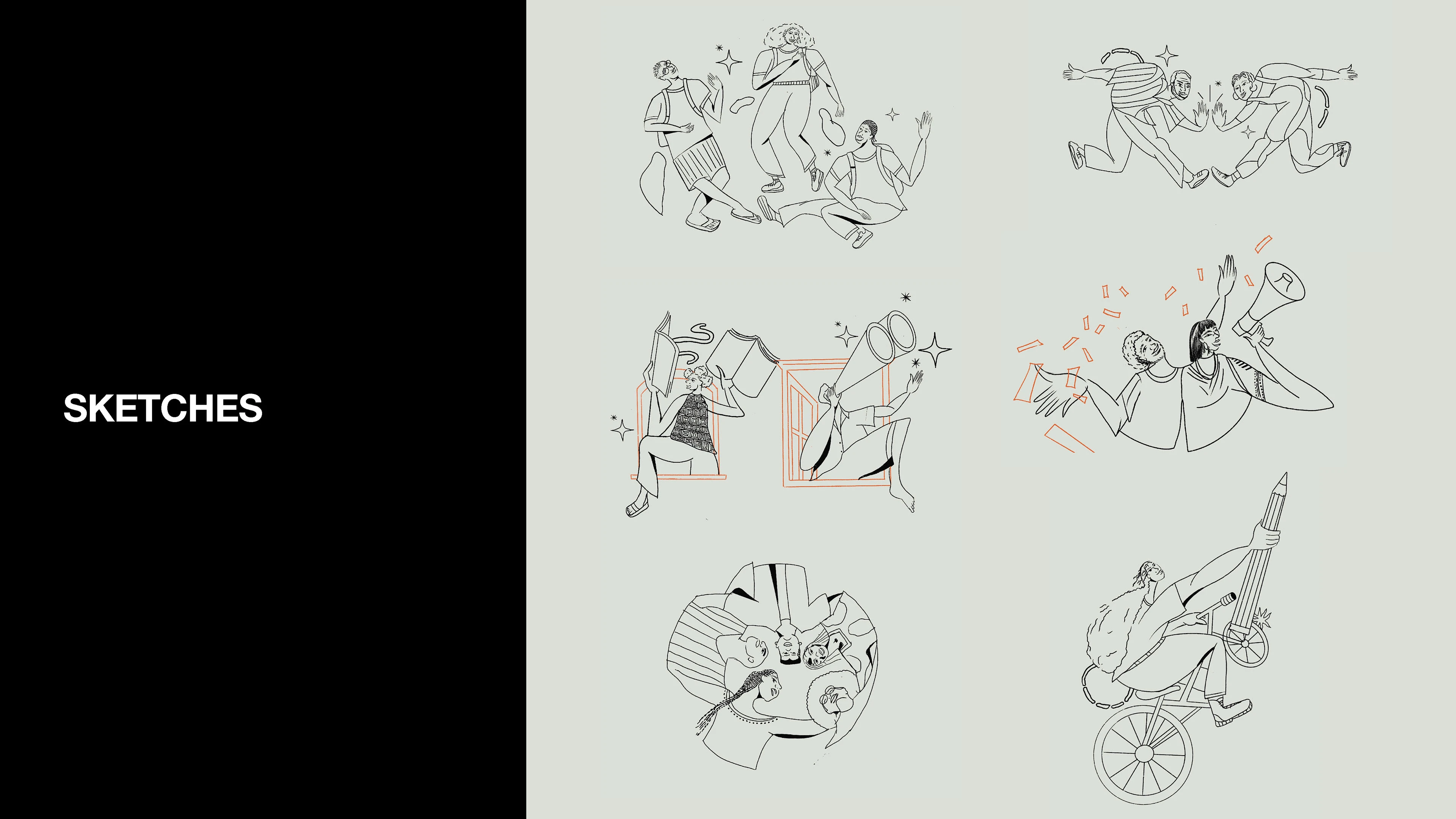 SKETCHES