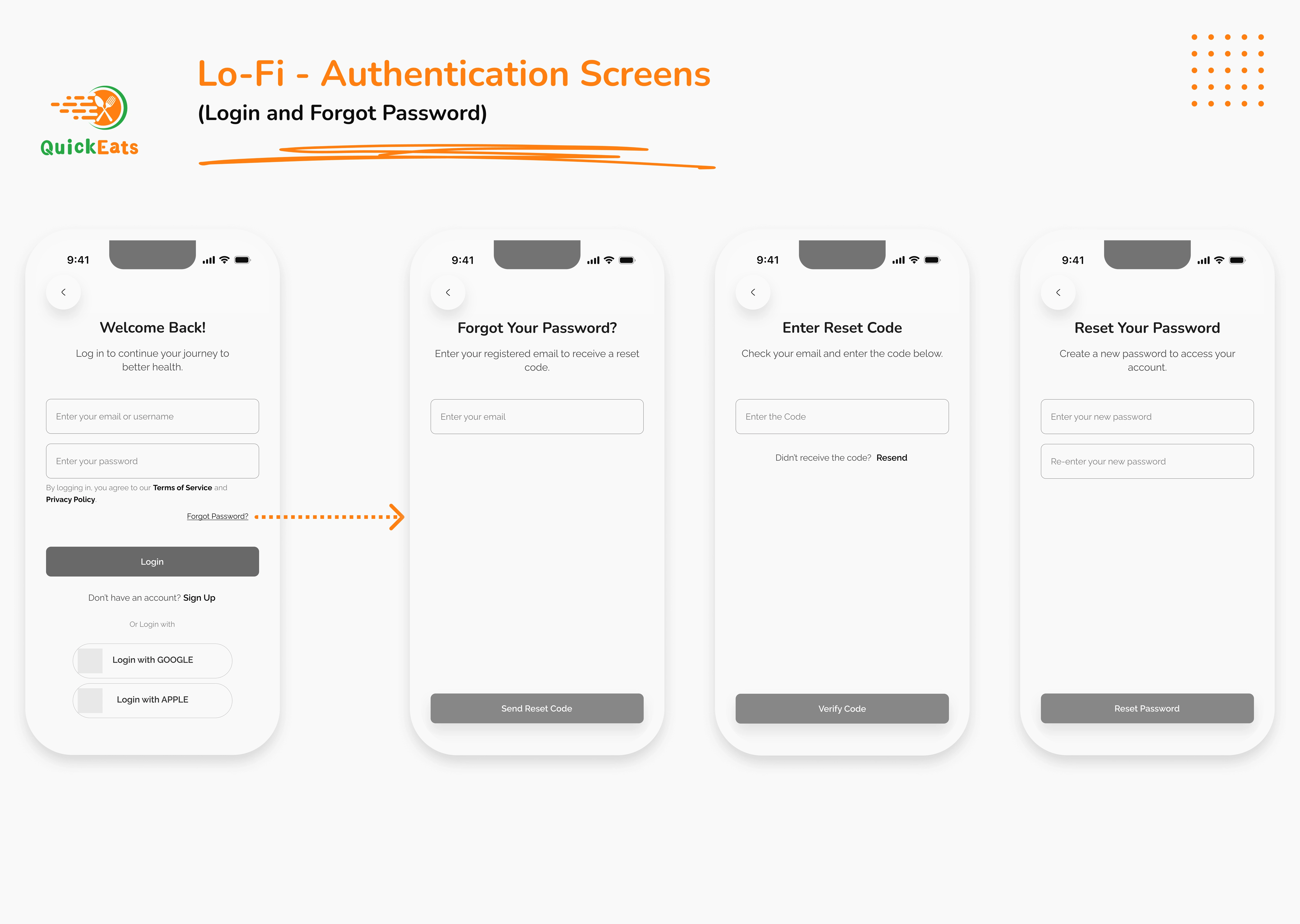 QuickEats

Lo-Fi - Authentication Screens

(Login and Forgot Password)

9:41

Welcome Back!

Log in to continue your journey to better health.

Enter your email or username

Enter your password

By logging in, you agree to our Terms of Service and Privacy Policy.

Forgot Password?

Login

Don't have an account? Sign Up

Or Login with

Login with GOOGLE

Login with APPLE

9:41

Forgot Your Password?

Enter your registered email to receive a reset code.

Enter your email

Send Reset Code

9:41

Enter Reset Code

Check your email and enter the code below.

Enter the Code

Didn't receive the code? Resend

Verify Code

9:41

Reset Your Password

Create a new password to access your account.

Enter your new password

Re-enter your new password

Reset Password