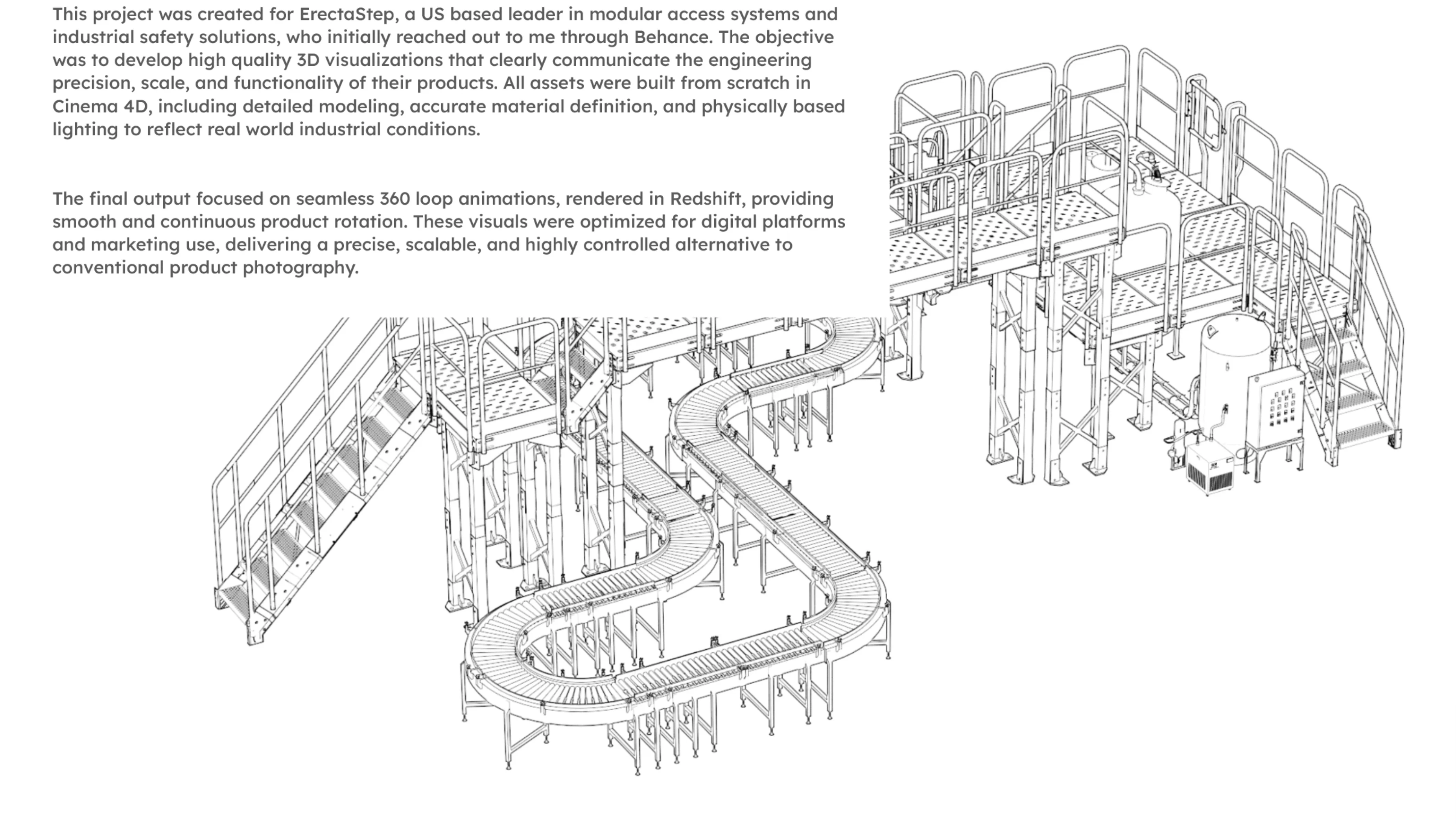 This project was created for ErectaStep, a US based leader in modular access systems and industrial safety solutions, who initially reached out to me through Behance. The objective was to develop high quality 3D visualizations that clearly communicate the engineering precision, scale, and functionality of their products. All assets were built from scratch in Cinema 4D, including detailed modeling, accurate material definition, and physically based lighting to reflect real world industrial conditions.

The final output focused on seamless 360 loop animations, rendered in Redshift, providing smooth and continuous product rotation. These visuals were optimized for digital platforms and marketing use, delivering a precise, scalable, and highly controlled alternative to conventional product photography.