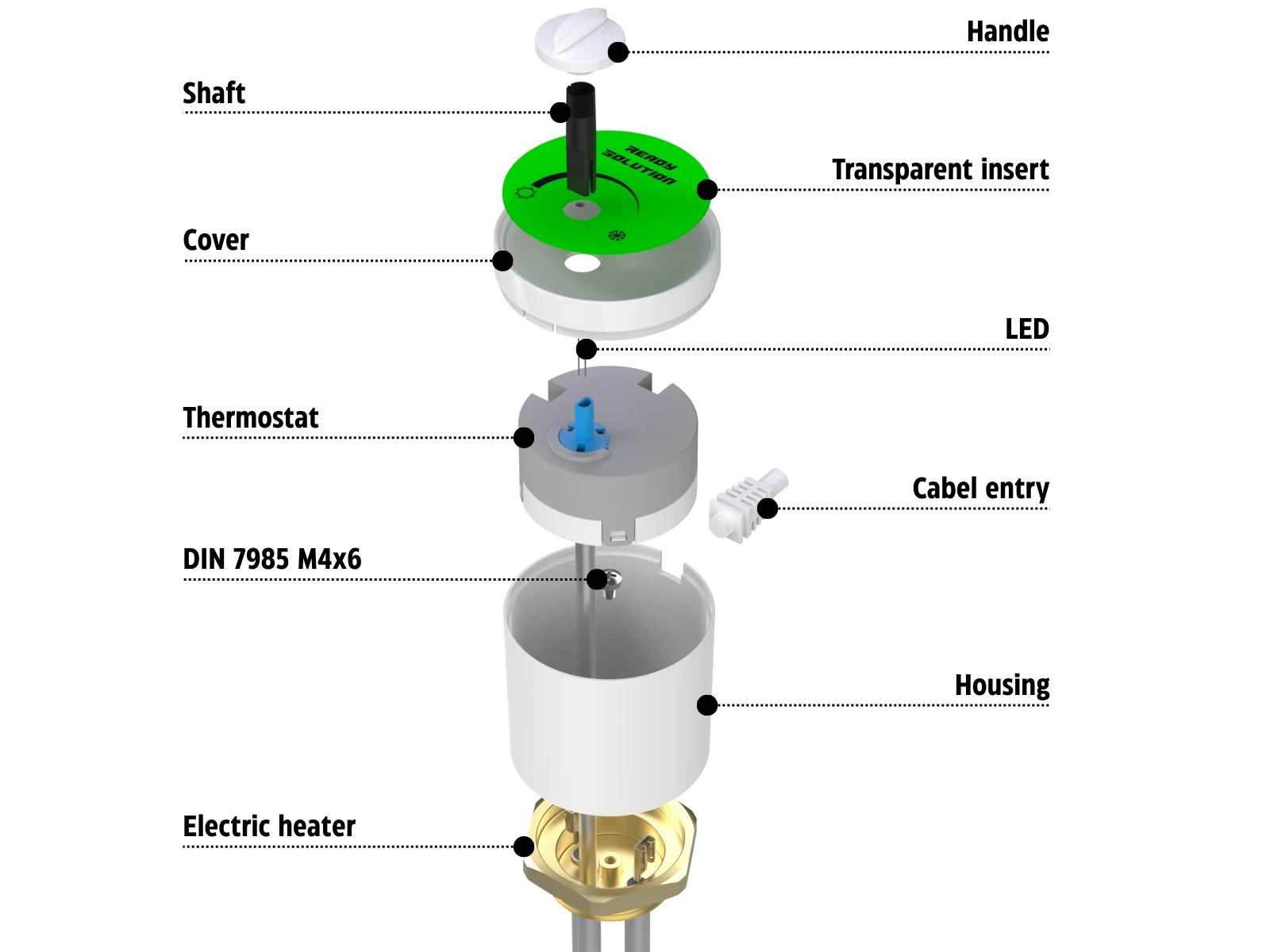 Handle

Shaft

READY SOLUTION

Transparent insert

Cover

LED

Thermostat

Cabel entry

DIN 7985 M4x6

Housing

Electric heater