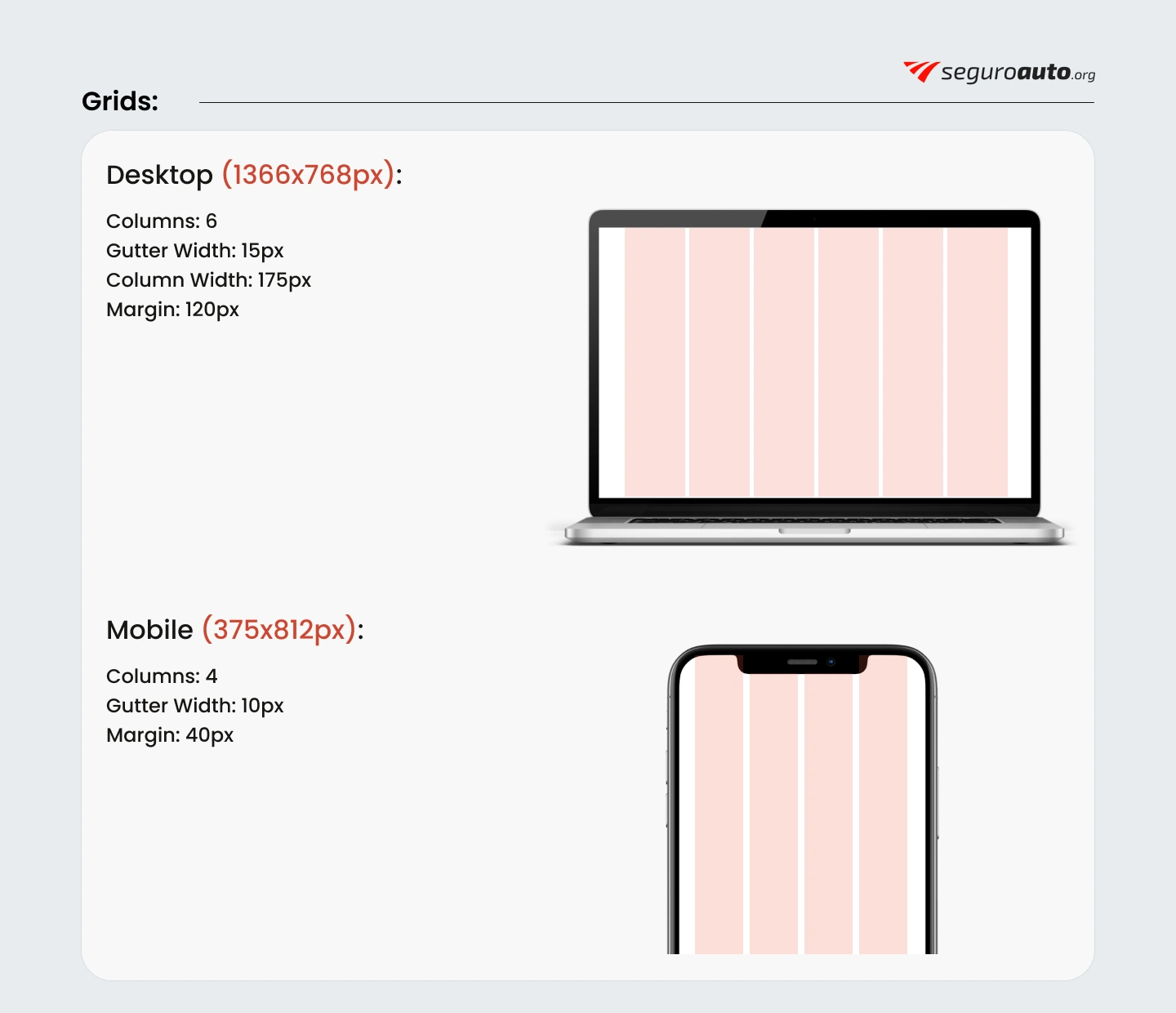 seguroauto.org

Grids:

Desktop (1366x768px):

Columns: 6
Gutter Width: 15px
Column Width: 175px
Margin: 120px

Mobile (375x812px):

Columns: 4
Gutter Width: 10px
Margin: 40px