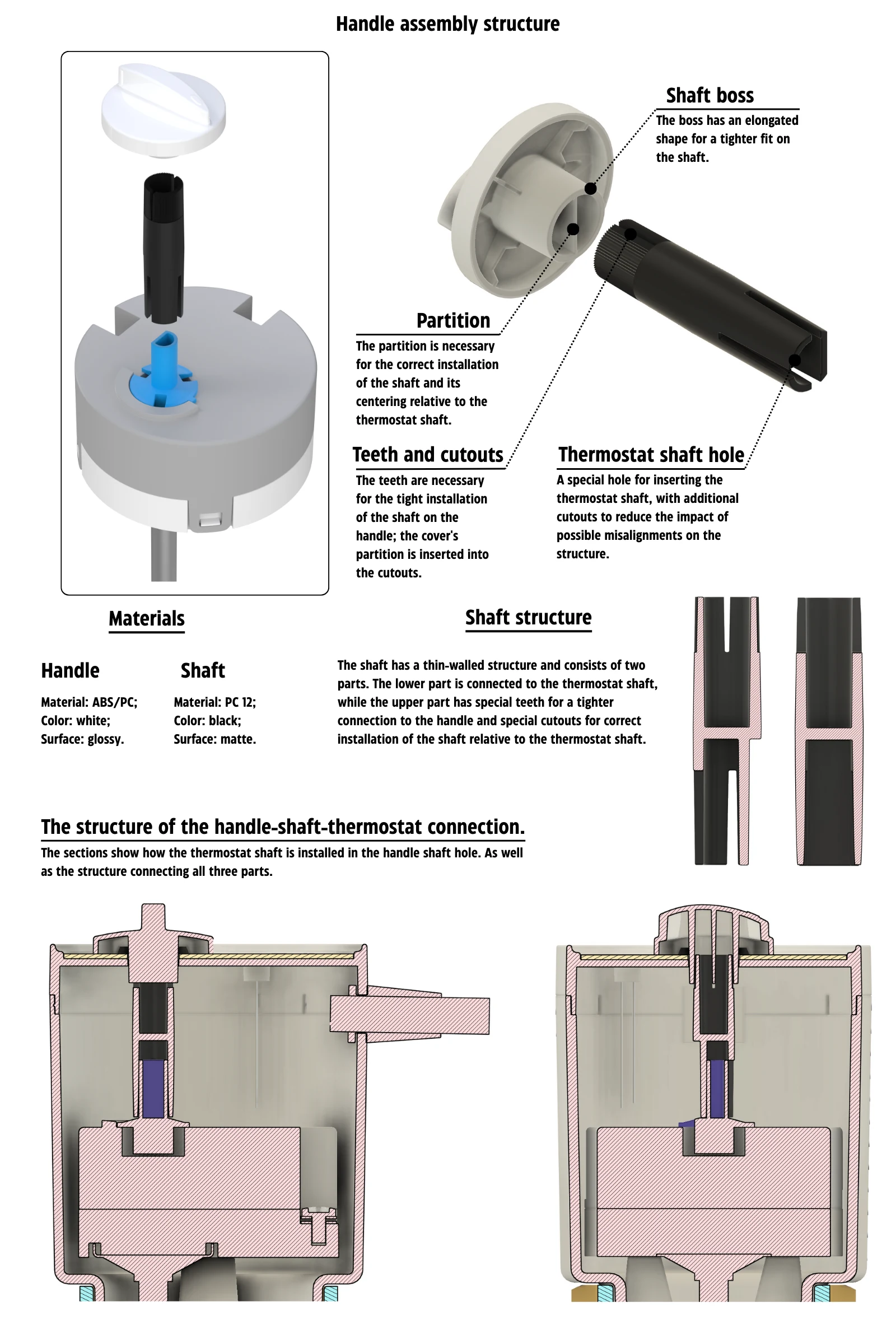 Handle assembly structure

Shaft boss
The boss has an elongated shape for a tighter fit on the shaft.

Partition
The partition is necessary for the correct installation of the shaft and its centering relative to the thermostat shaft.

Teeth and cutouts
The teeth are necessary for the tight installation of the shaft on the handle; the cover's partition is inserted into the cutouts.

Thermostat shaft hole
A special hole for inserting the thermostat shaft, with additional cutouts to reduce the impact of possible misalignments on the structure.

Materials

Handle
Material: ABS/PC;
Color: white;
Surface: glossy.

Shaft
Material: PC 12;
Color: black;
Surface: matte.

Shaft structure

The shaft has a thin-walled structure and consists of two parts. The lower part is connected to the thermostat shaft, while the upper part has special teeth for a tighter connection to the handle and special cutouts for correct installation of the shaft relative to the thermostat shaft.

The structure of the handle-shaft-thermostat connection.
The sections show how the thermostat shaft is installed in the handle shaft hole. As well as the structure connecting all three parts.