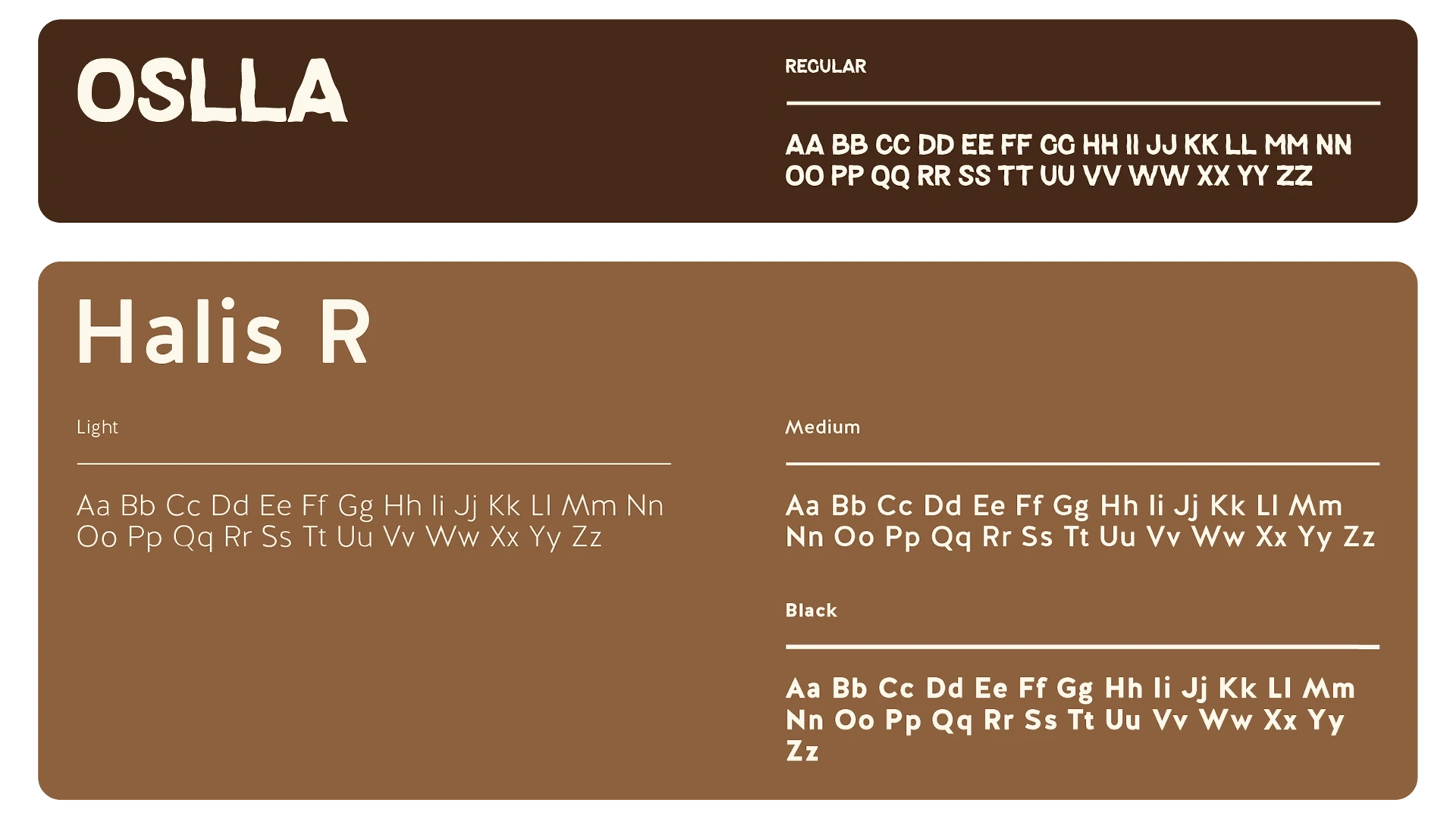 OSLLA

REGULAR

AA BB CC DD EE FF GG HH II JJ KK LL MM NN OO PP QQ RR SS TT UU VV WW XX YY ZZ

Halis R

Light

Aa Bb Cc Dd Ee Ff Gg Hh Ii Jj Kk Ll Mm Nn Oo Pp Qq Rr Ss Tt Uu Vv Ww Xx Yy Zz

Medium

Aa Bb Cc Dd Ee Ff Gg Hh Ii Jj Kk Ll Mm Nn Oo Pp Qq Rr Ss Tt Uu Vv Ww Xx Yy Zz

Black

Aa Bb Cc Dd Ee Ff Gg Hh Ii Jj Kk Ll Mm Nn Oo Pp Qq Rr Ss Tt Uu Vv Ww Xx Yy Zz