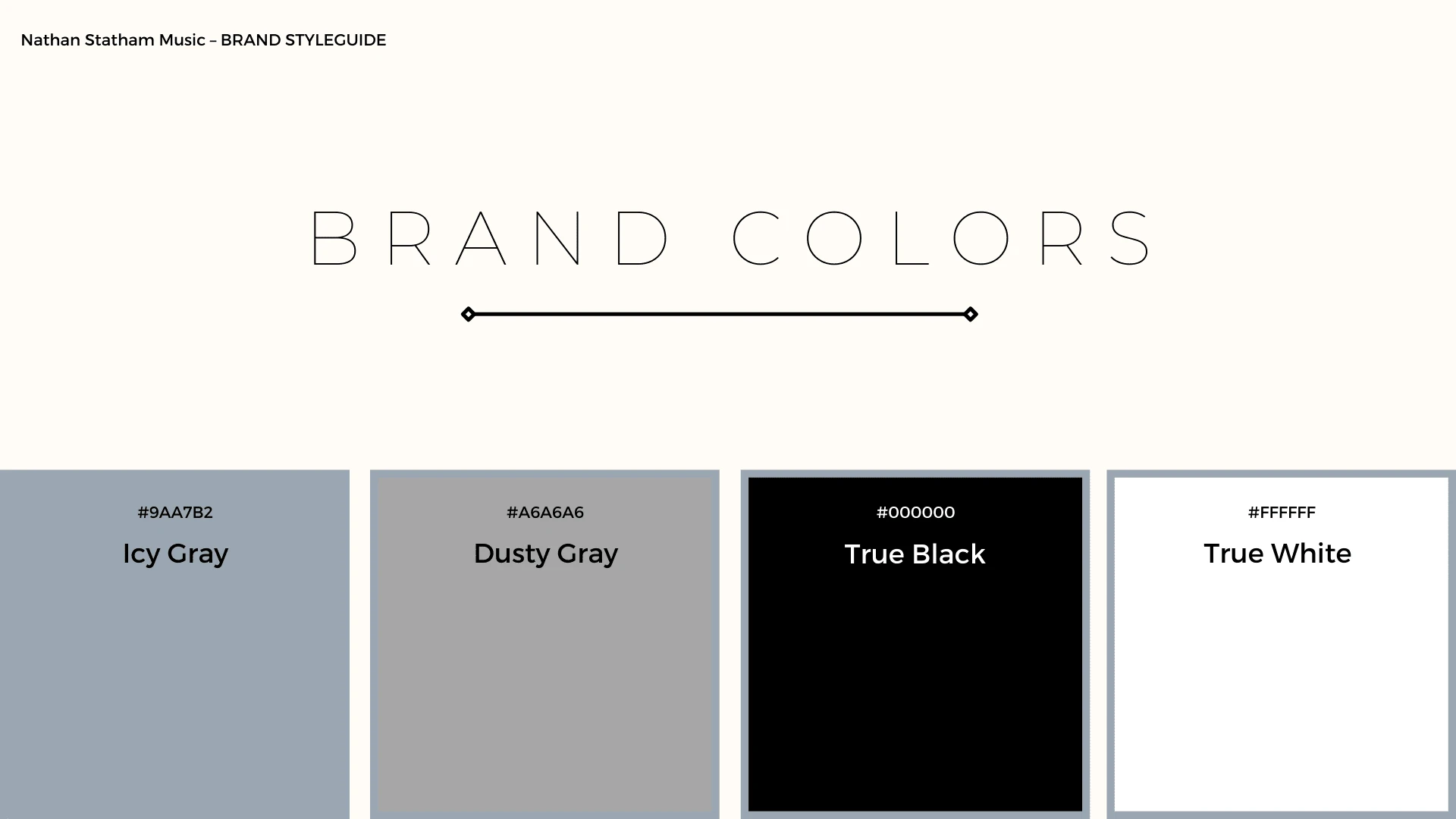 Nathan Statham Music – BRAND STYLEGUIDE

BRAND COLORS

#9AA7B2

Icy Gray

#A6A6A6

Dusty Gray

#000000

True Black

#FFFFFF

True White