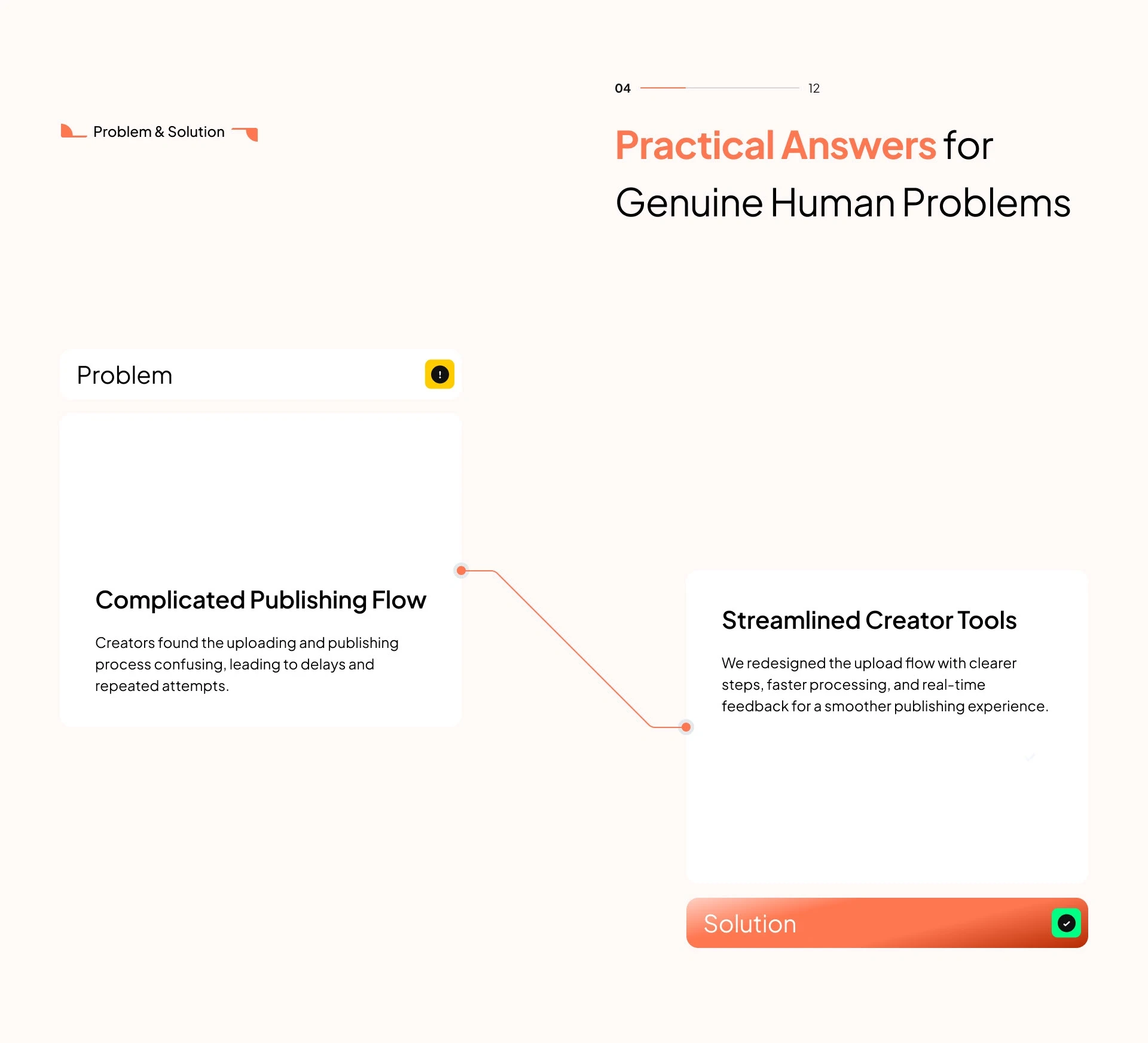 04 12

Problem & Solution

Practical Answers for Genuine Human Problems

Problem

Complicated Publishing Flow

Creators found the uploading and publishing process confusing, leading to delays and repeated attempts.

Streamlined Creator Tools

We redesigned the upload flow with clearer steps, faster processing, and real-time feedback for a smoother publishing experience.

Solution