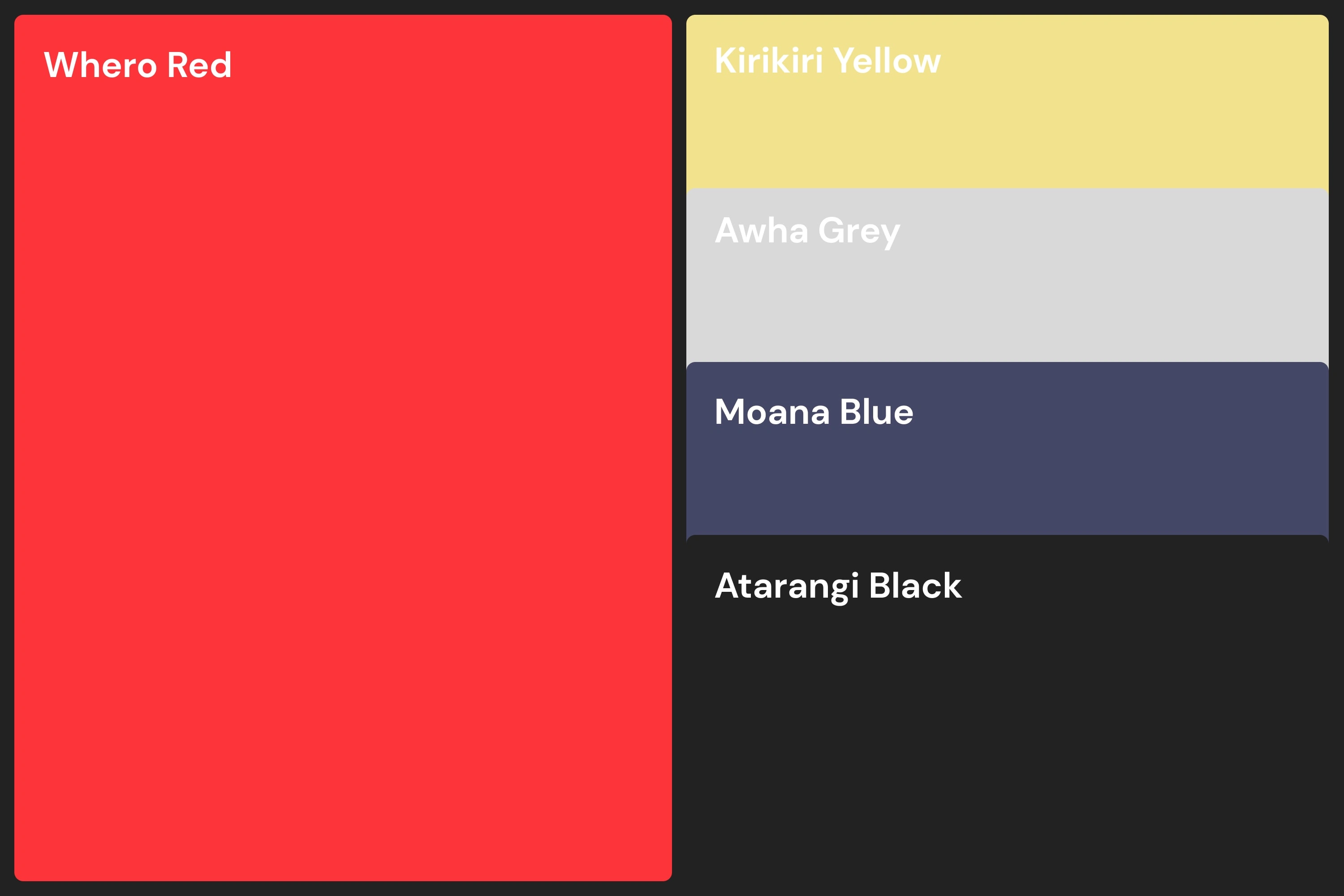 Whero Red

Kirikiri Yellow

Awha Grey

Moana Blue

Atarangi Black