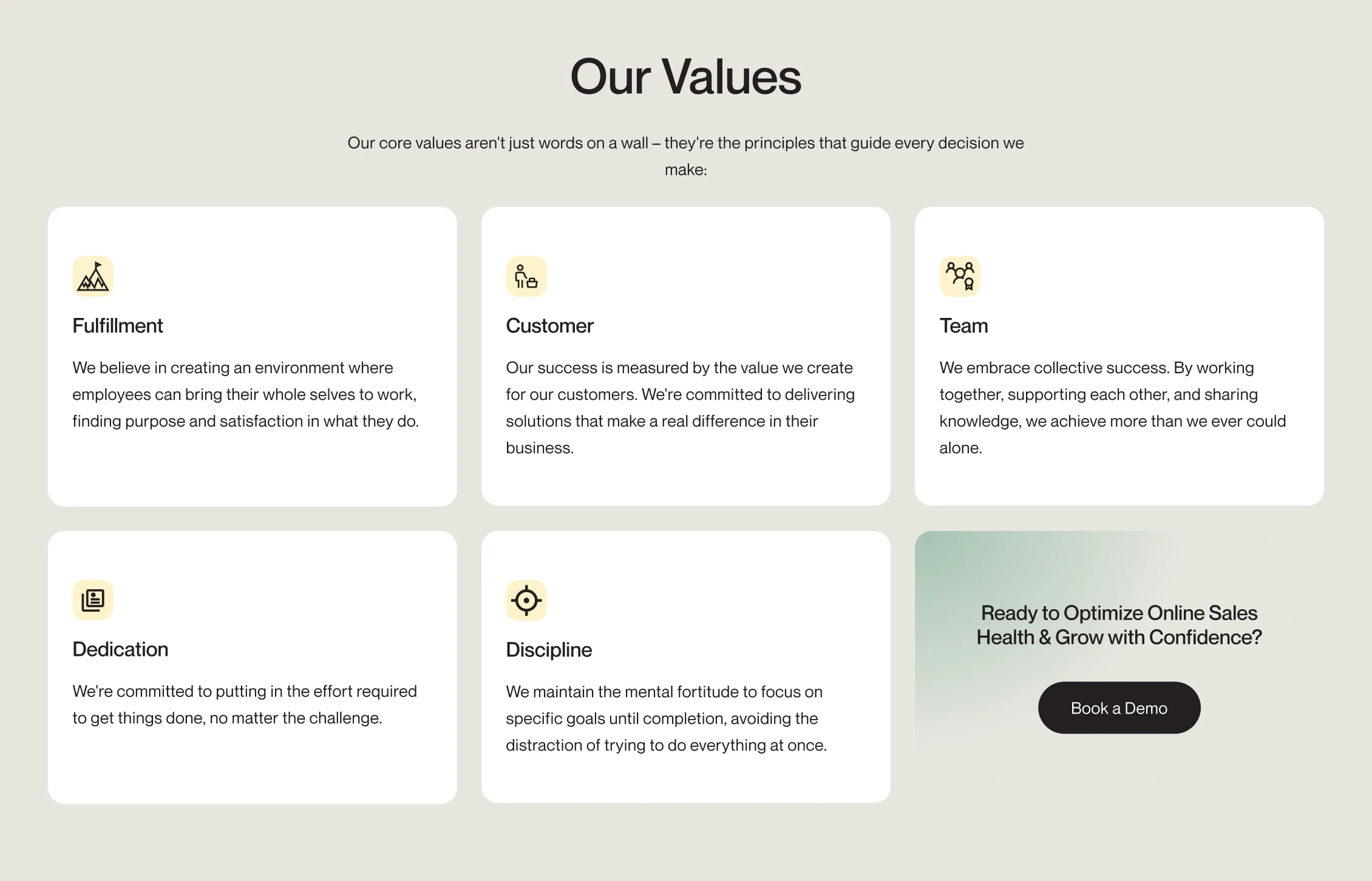 Our Values

Our core values aren't just words on a wall – they're the principles that guide every decision we make:

Fulfillment

We believe in creating an environment where employees can bring their whole selves to work, finding purpose and satisfaction in what they do.

Customer

Our success is measured by the value we create for our customers. We're committed to delivering solutions that make a real difference in their business.

Team

We embrace collective success. By working together, supporting each other, and sharing knowledge, we achieve more than we ever could alone.

Dedication

We're committed to putting in the effort required to get things done, no matter the challenge.

Discipline

We maintain the mental fortitude to focus on specific goals until completion, avoiding the distraction of trying to do everything at once.

Ready to Optimize Online Sales Health & Grow with Confidence?

Book a Demo