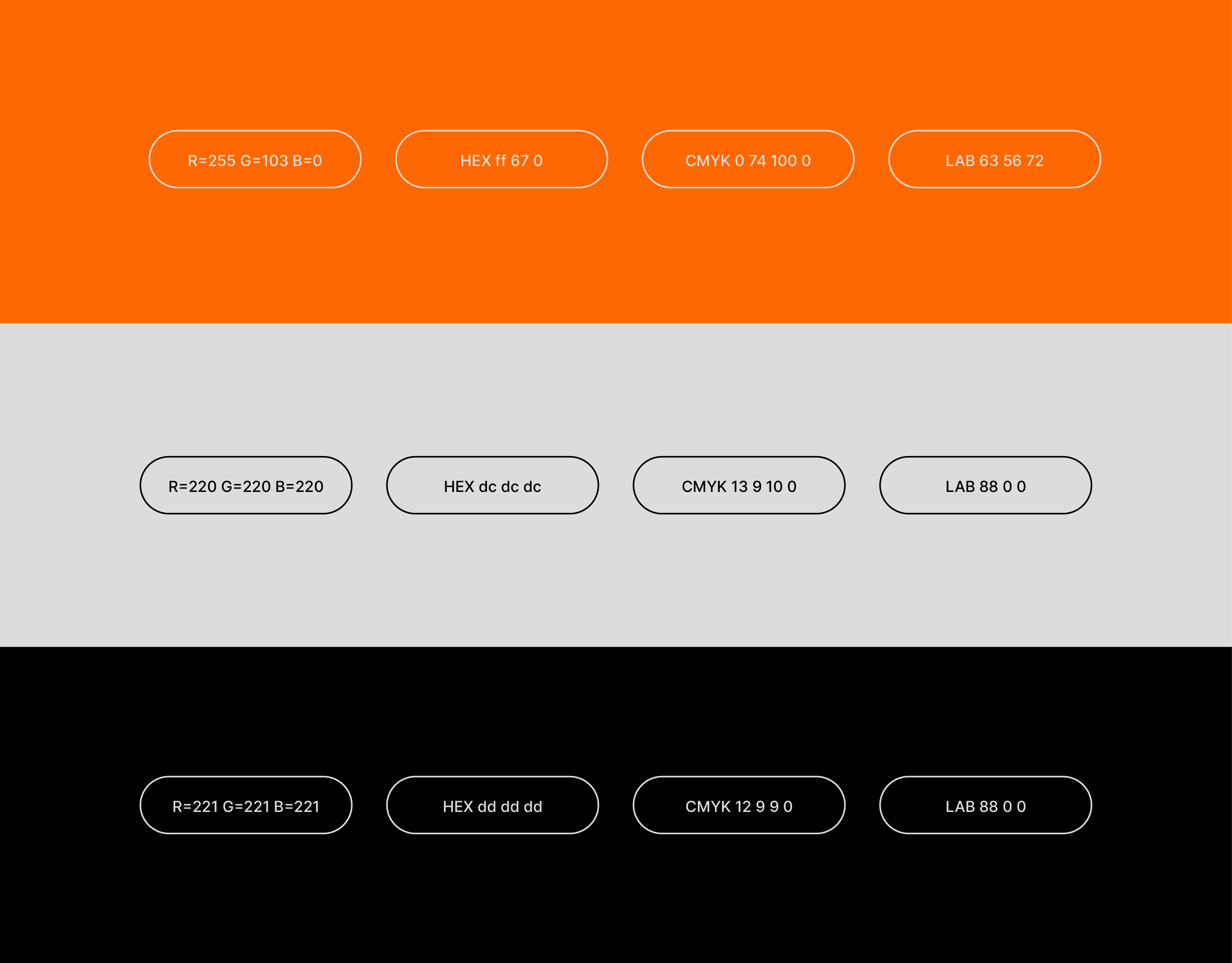 R=255 G=103 B=0

HEX ff 67 0

CMYK 0 74 100 0

LAB 63 56 72

R=220 G=220 B=220

HEX dc dc dc

CMYK 13 9 10 0

LAB 88 0 0

R=221 G=221 B=221

HEX dd dd dd

CMYK 12 9 9 0

LAB 88 0 0