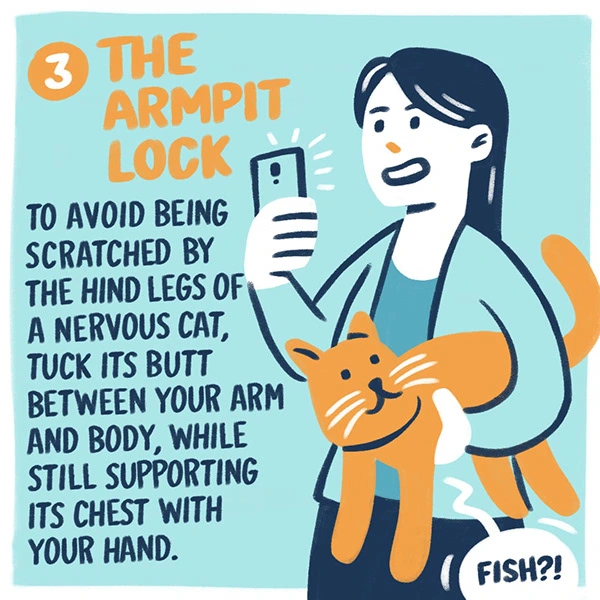 3 THE ARMPIT LOCK

TO AVOID BEING SCRATCHED BY THE HIND LEGS OF A NERVOUS CAT, TUCK ITS BUTT BETWEEN YOUR ARM AND BODY, WHILE STILL SUPPORTING ITS CHEST WITH YOUR HAND.

FISH?!