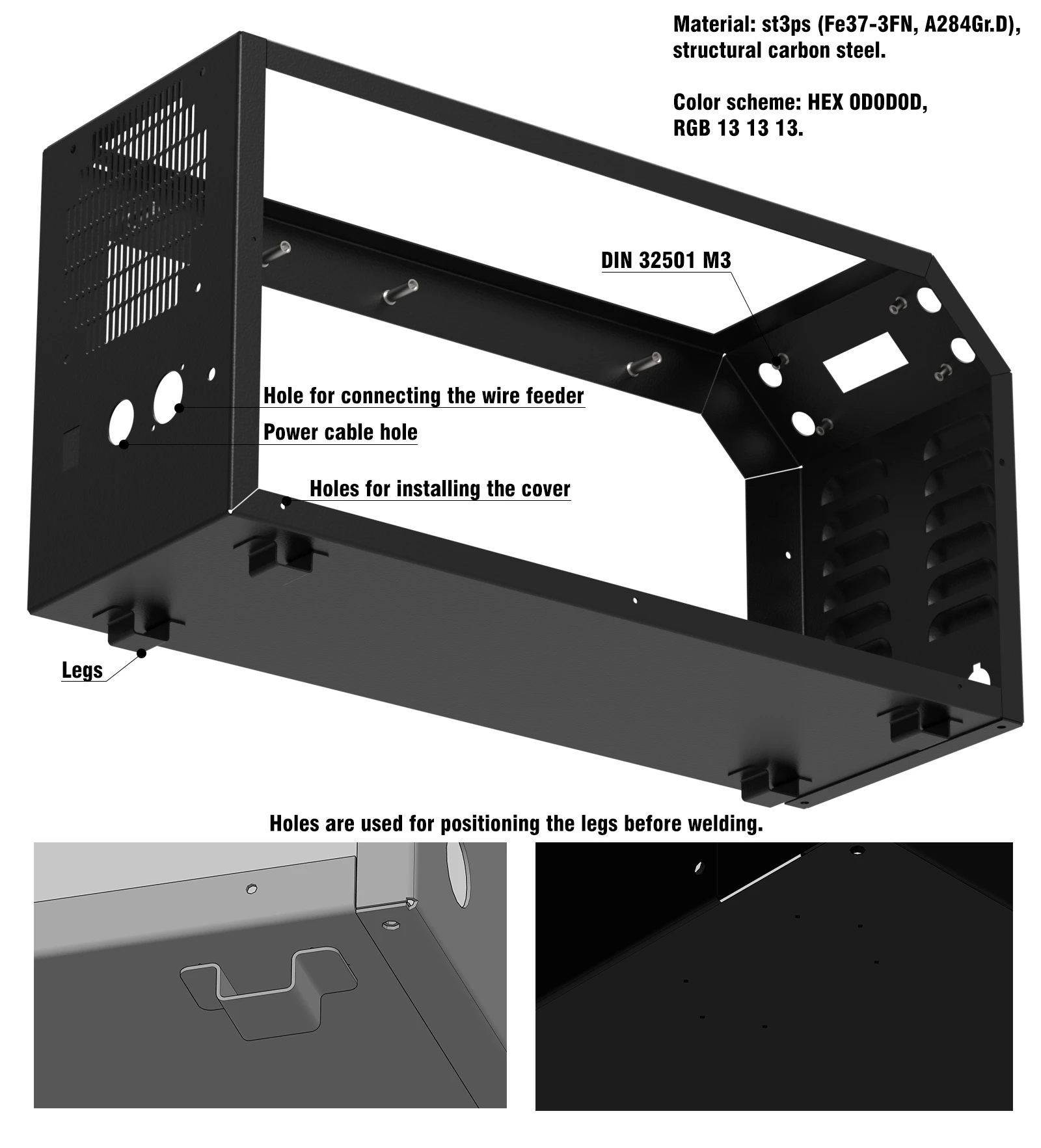 Material: st3ps (Fe37-3FN, A284Gr.D), structural carbon steel.

Color scheme: HEX 0D0D0D, RGB 13 13 13.

DIN 32501 M3

Hole for connecting the wire feeder

Power cable hole

Holes for installing the cover

Legs

Holes are used for positioning the legs before welding.