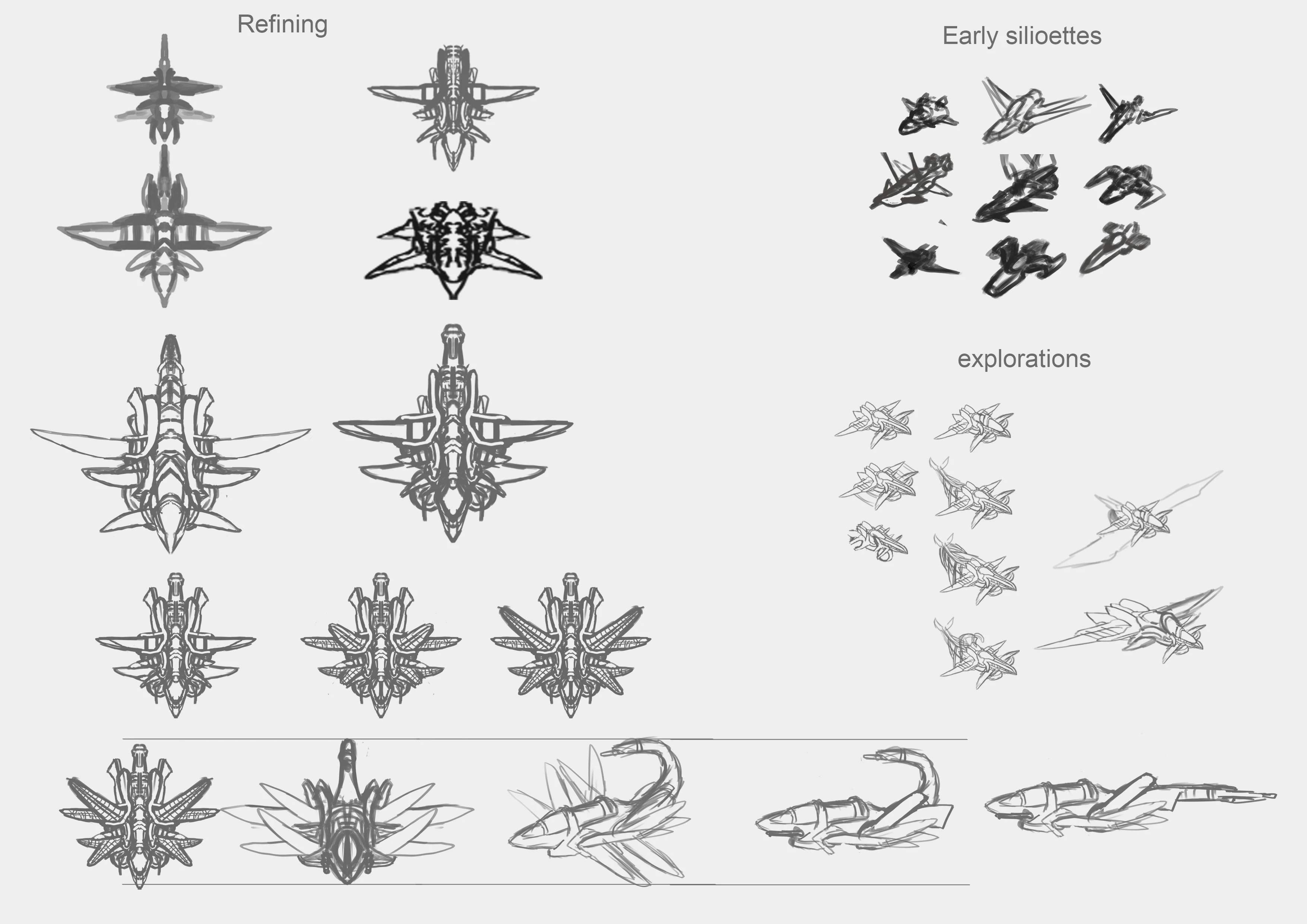 Refining

Early silioettes

explorations