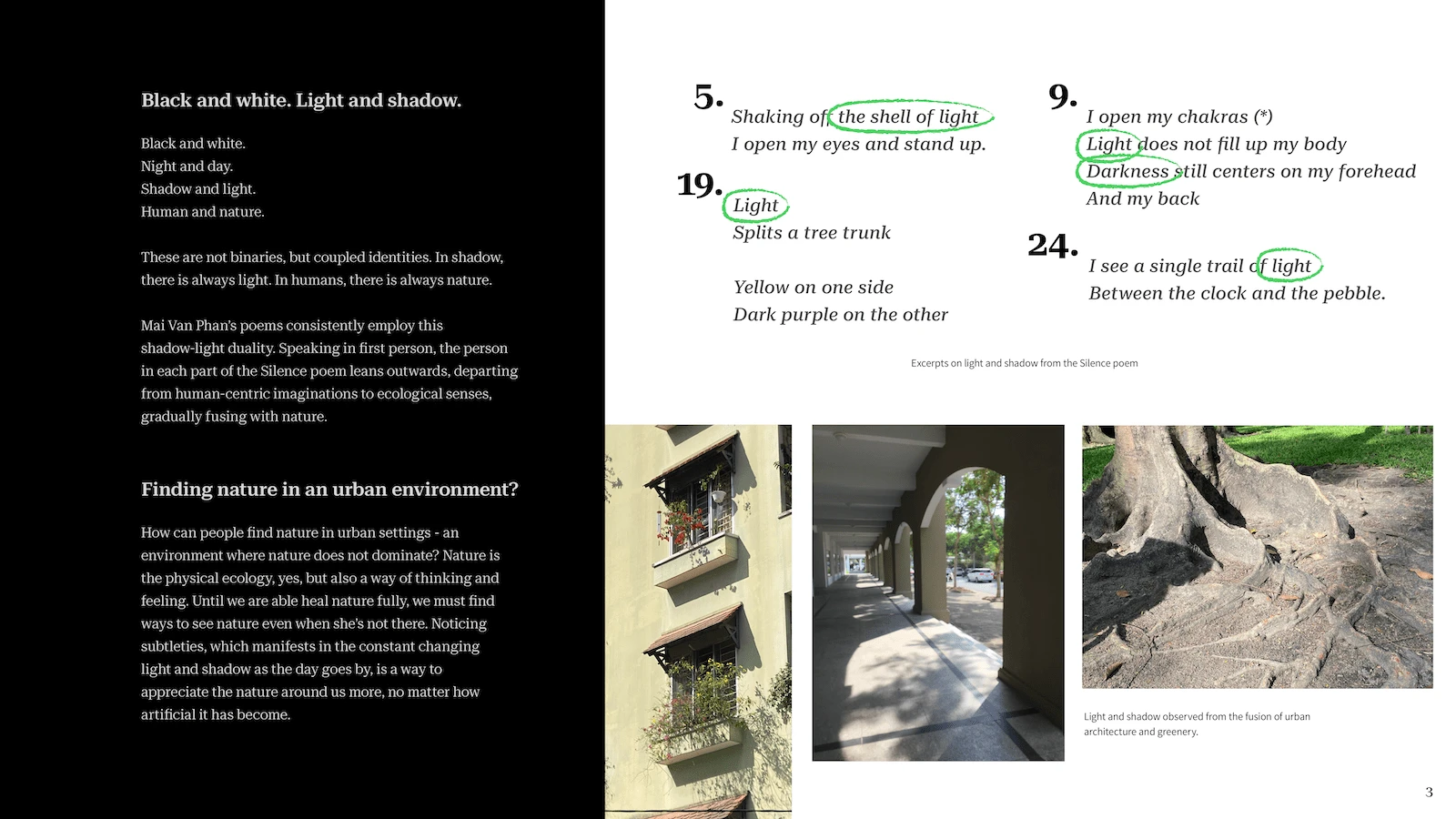 Black and white. Light and shadow.

Black and white.
Night and day.
Shadow and light.
Human and nature.

These are not binaries, but coupled identities. In shadow, there is always light. In humans, there is always nature.

Mai Van Phan's poems consistently employ this shadow-light duality. Speaking in first person, the person in each part of the Silence poem leans outwards, departing from human-centric imaginations to ecological senses, gradually fusing with nature.

Finding nature in an urban environment?

How can people find nature in urban settings - an environment where nature does not dominate? Nature is the physical ecology, yes, but also a way of thinking and feeling. Until we are able heal nature fully, we must find ways to see nature even when she's not there. Noticing subtleties, which manifests in the constant changing light and shadow as the day goes by, is a way to appreciate the nature around us more, no matter how artificial it has become.

5.
Shaking off the shell of light
I open my eyes and stand up.

19.
Light
Splits a tree trunk

Yellow on one side
Dark purple on the other

9.
I open my chakras (*)
Light does not fill up my body
Darkness still centers on my forehead
And my back

24.
I see a single trail of light
Between the clock and the pebble.

Excerpts on light and shadow from the Silence poem

Light and shadow observed from the fusion of urban architecture and greenery.

3