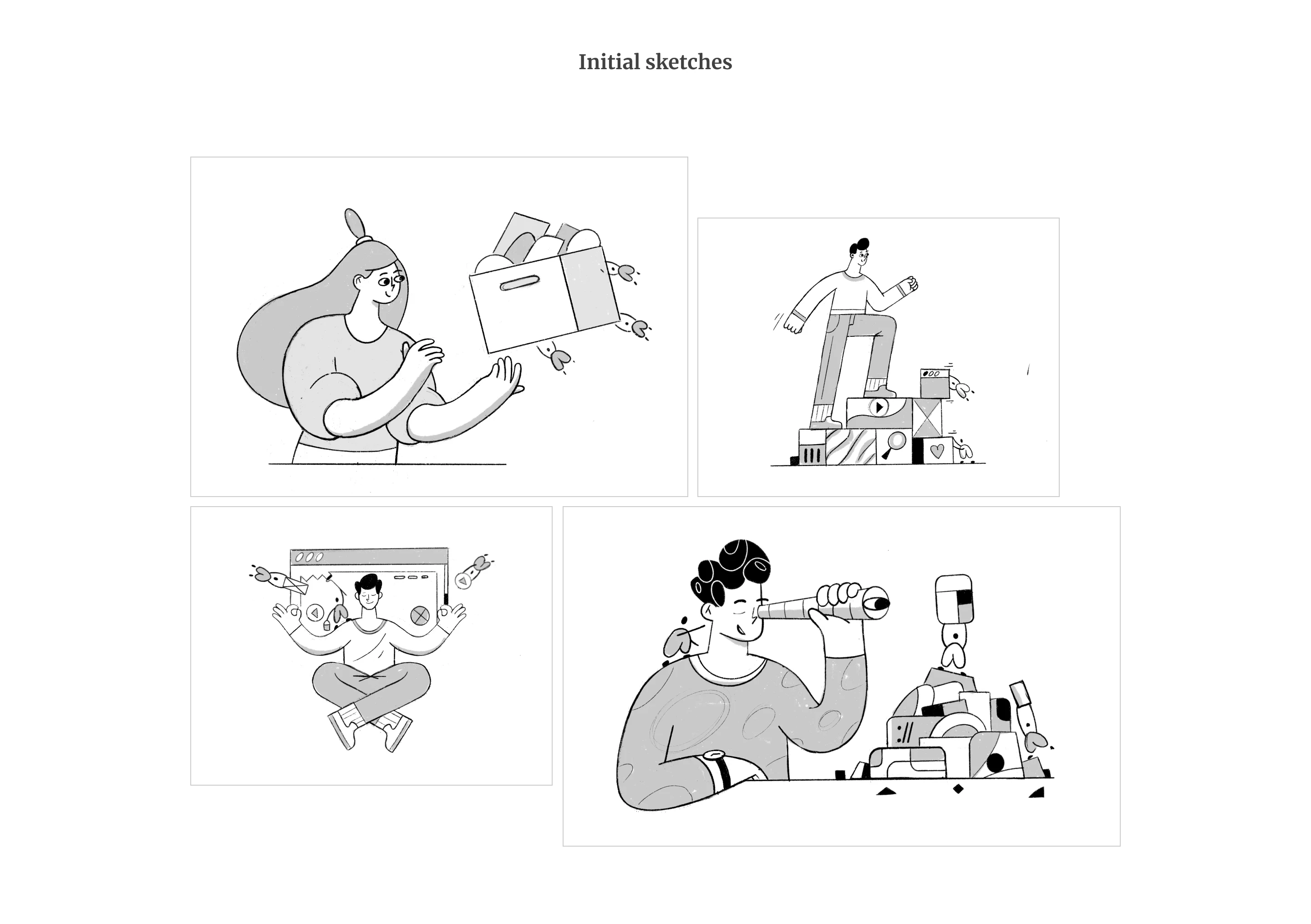 Initial sketches